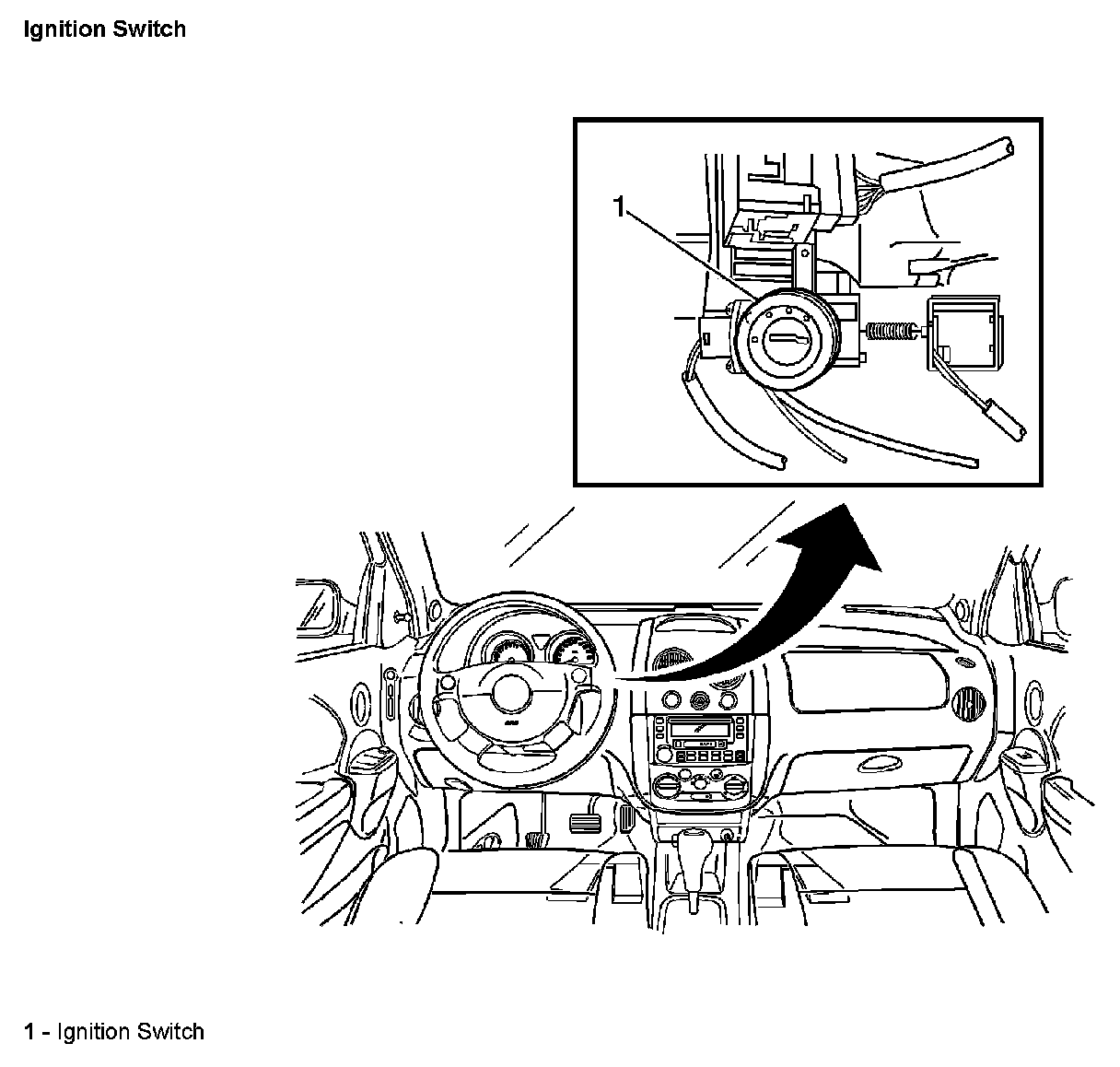 Ignition Switch

1

1 - Ignition Switch