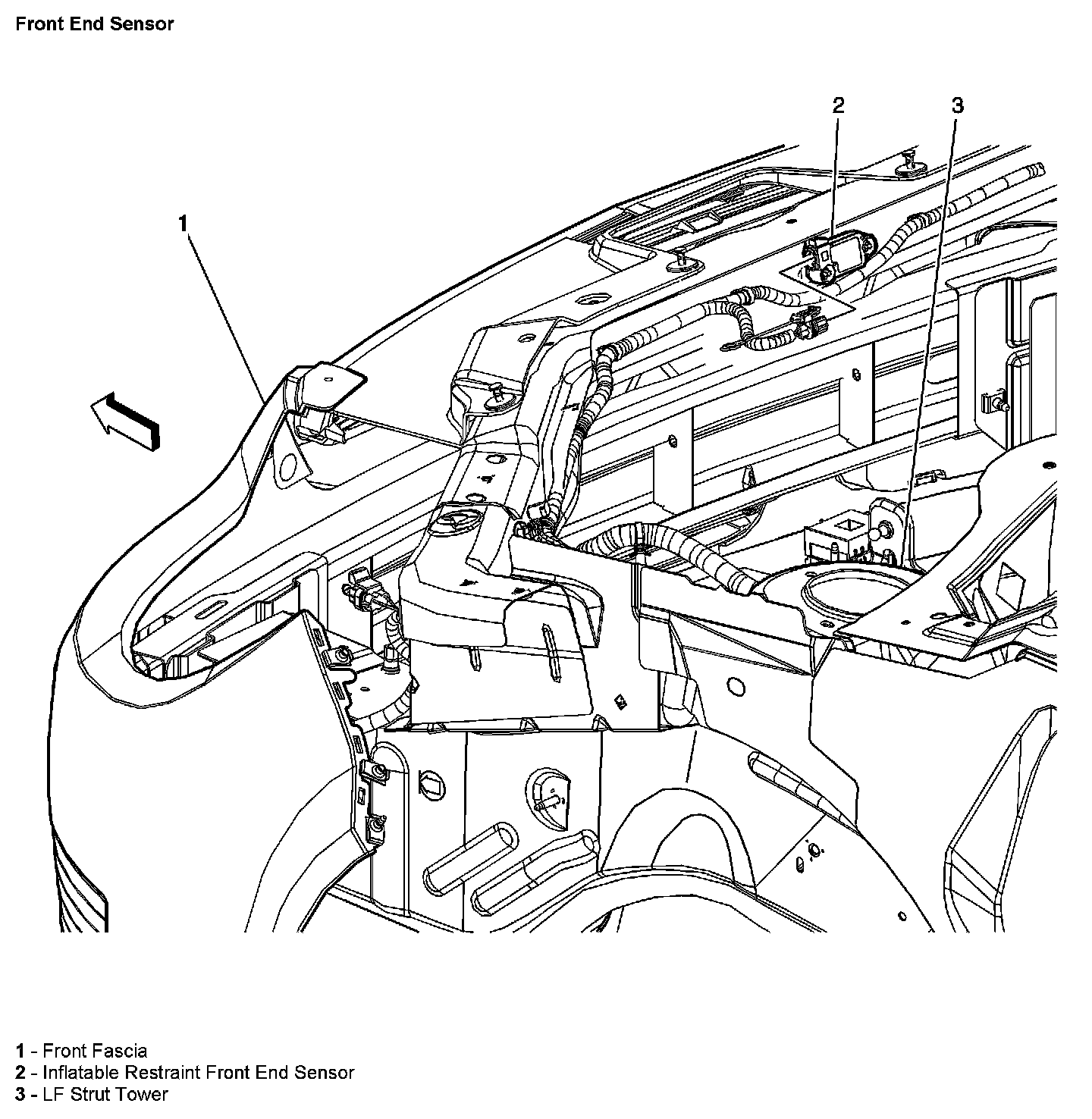 Front End Sensor

2
3
1

1 - Front Fascia
2 - Inflatable Restraint Front End Sensor
3 - LF Strut Tower