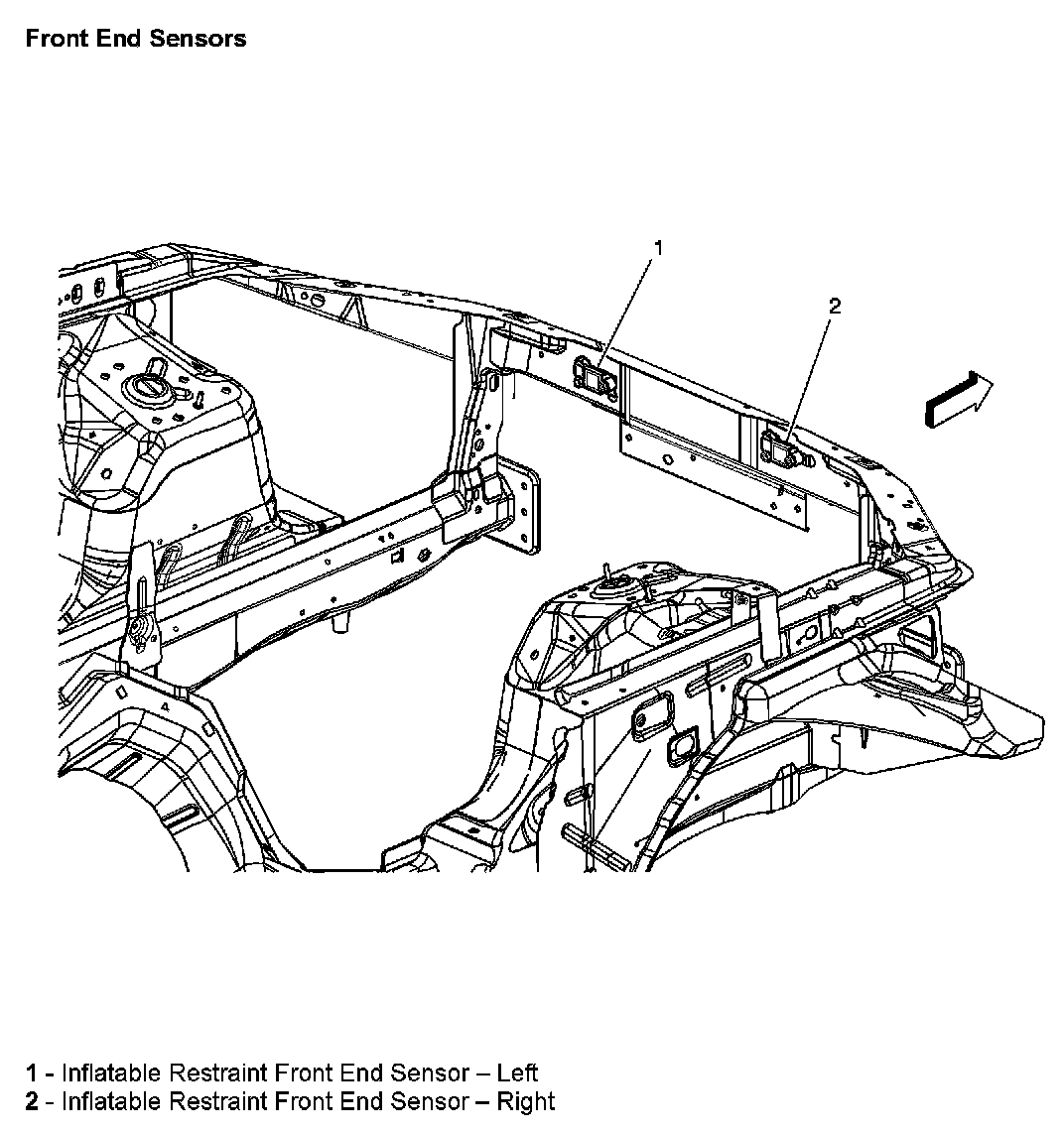 Front End Sensors

1

2

1 - Inflatable Restraint Front End Sensor – Left
2 - Inflatable Restraint Front End Sensor – Right