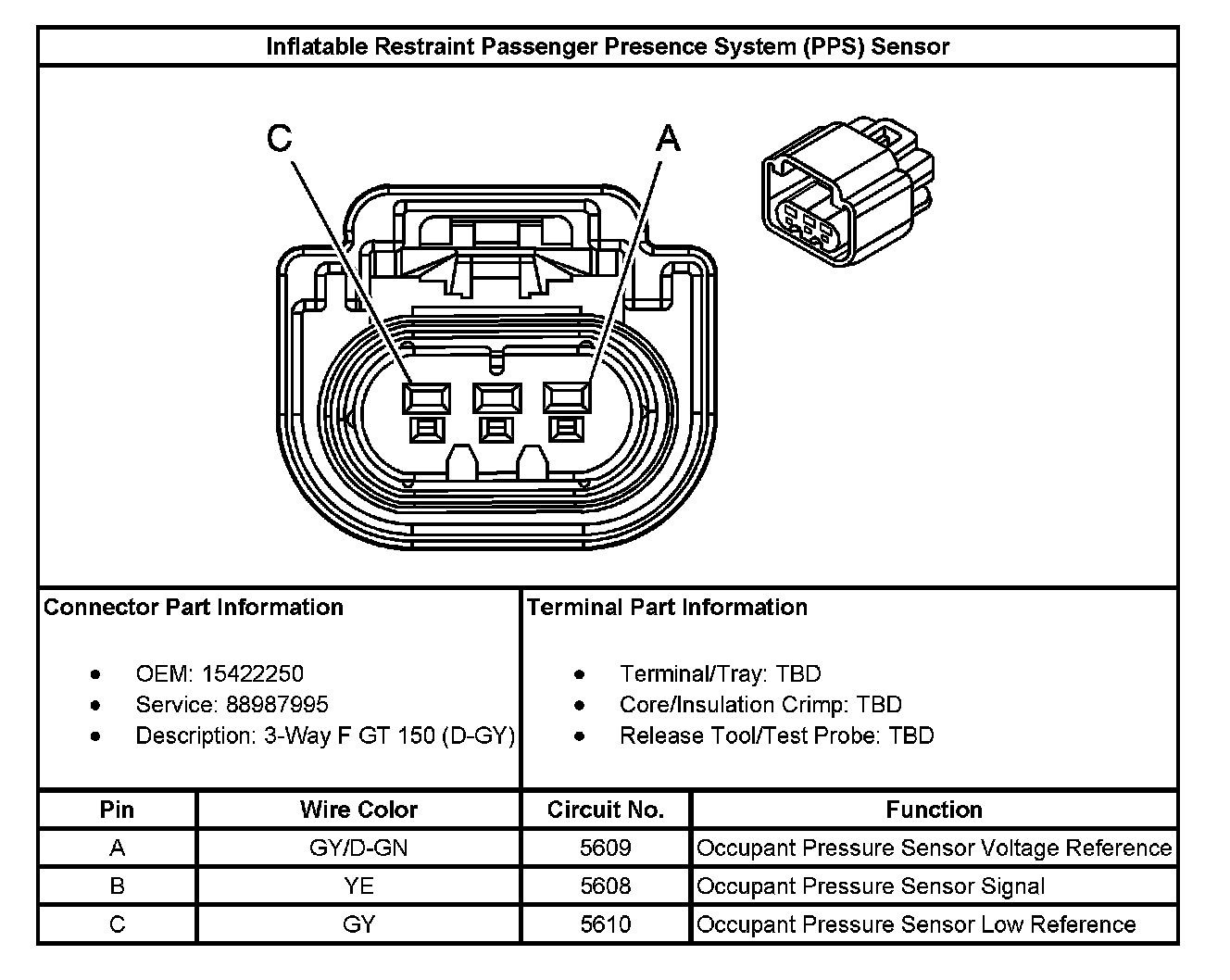 Inflatable Restraint Passenger Presence System (PPS) Sensor

C

A

Connector Part Information

- OEM: 15422250
- Service: 88987995
- Description: 3-Way F GT 150 (D-GY)

Terminal Part Information

- Terminal/Tray: TBD
- Core/Insulation Crimp: TBD
- Release Tool/Test Probe: TBD

| Pin | Wire Color | Circuit No. | Function |
|---|---|---|---|
| A | GY/D-GN | 5609 | Occupant Pressure Sensor Voltage Reference |
| B | YE | 5608 | Occupant Pressure Sensor Signal |
| C | GY | 5610 | Occupant Pressure Sensor Low Reference |