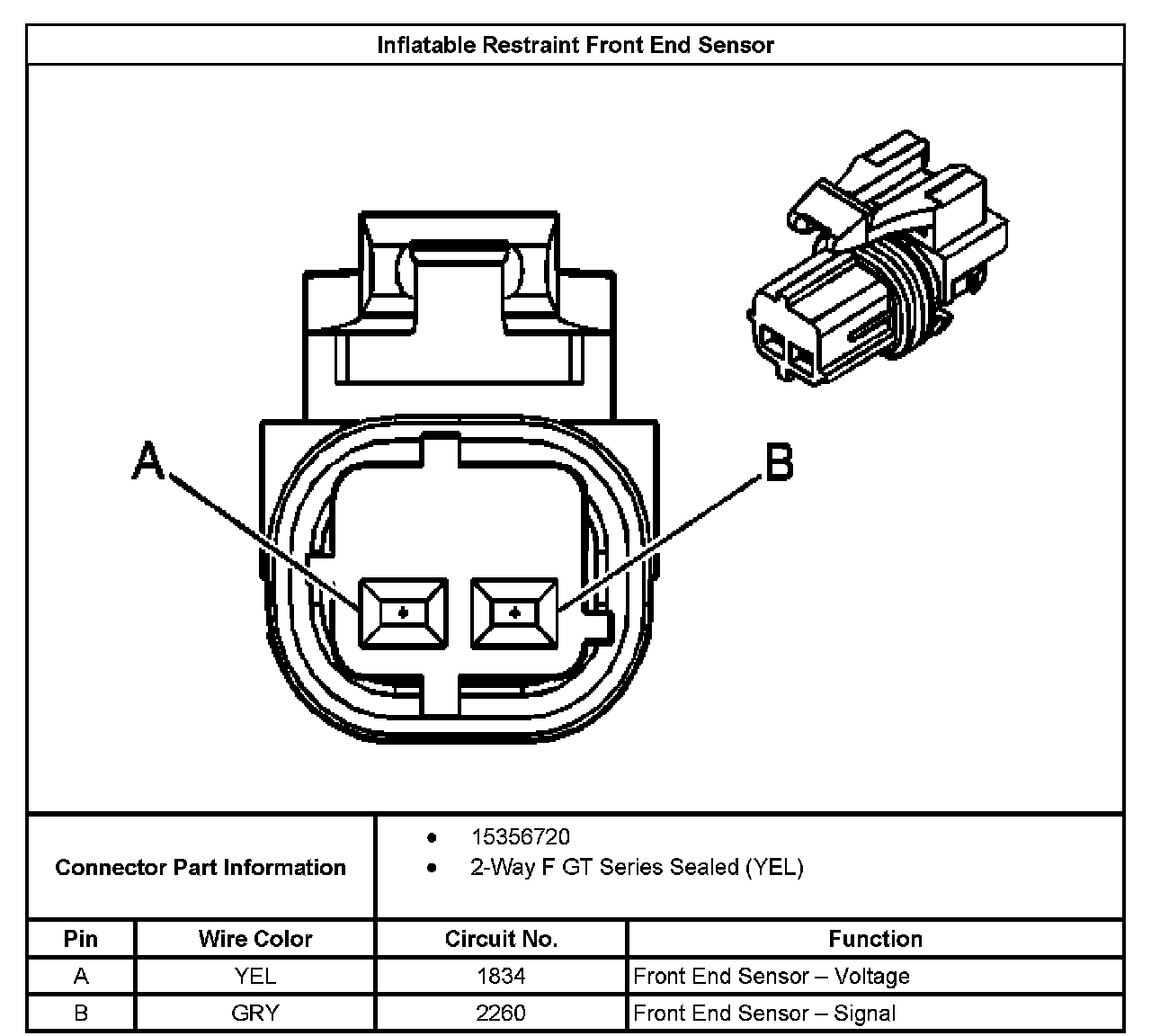 Inflatable Restraint Front End Sensor

A

B

Connector Part Information

- 15356720
- 2-Way F GT Series Sealed (YEL)

| Pin | Wire Color | Circuit No. | Function |
|---|---|---|---|
| A | YEL | 1834 | Front End Sensor – Voltage |
| B | GRY | 2260 | Front End Sensor – Signal |