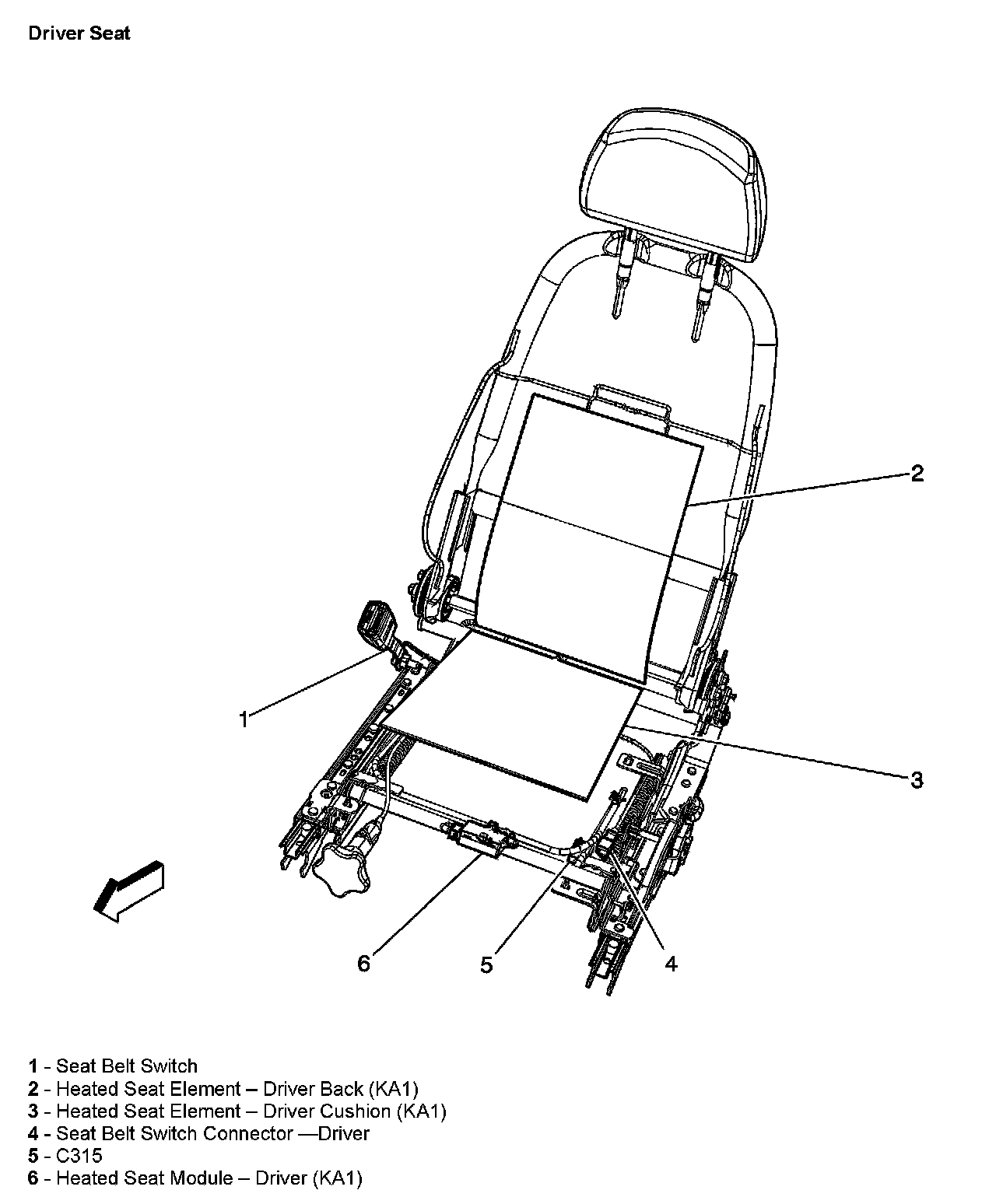 Driver Seat

2

1

3

6

5

4

1 - Seat Belt Switch
2 - Heated Seat Element – Driver Back (KA1)
3 - Heated Seat Element – Driver Cushion (KA1)
4 - Seat Belt Switch Connector —Driver
5 - C315
6 - Heated Seat Module – Driver (KA1)