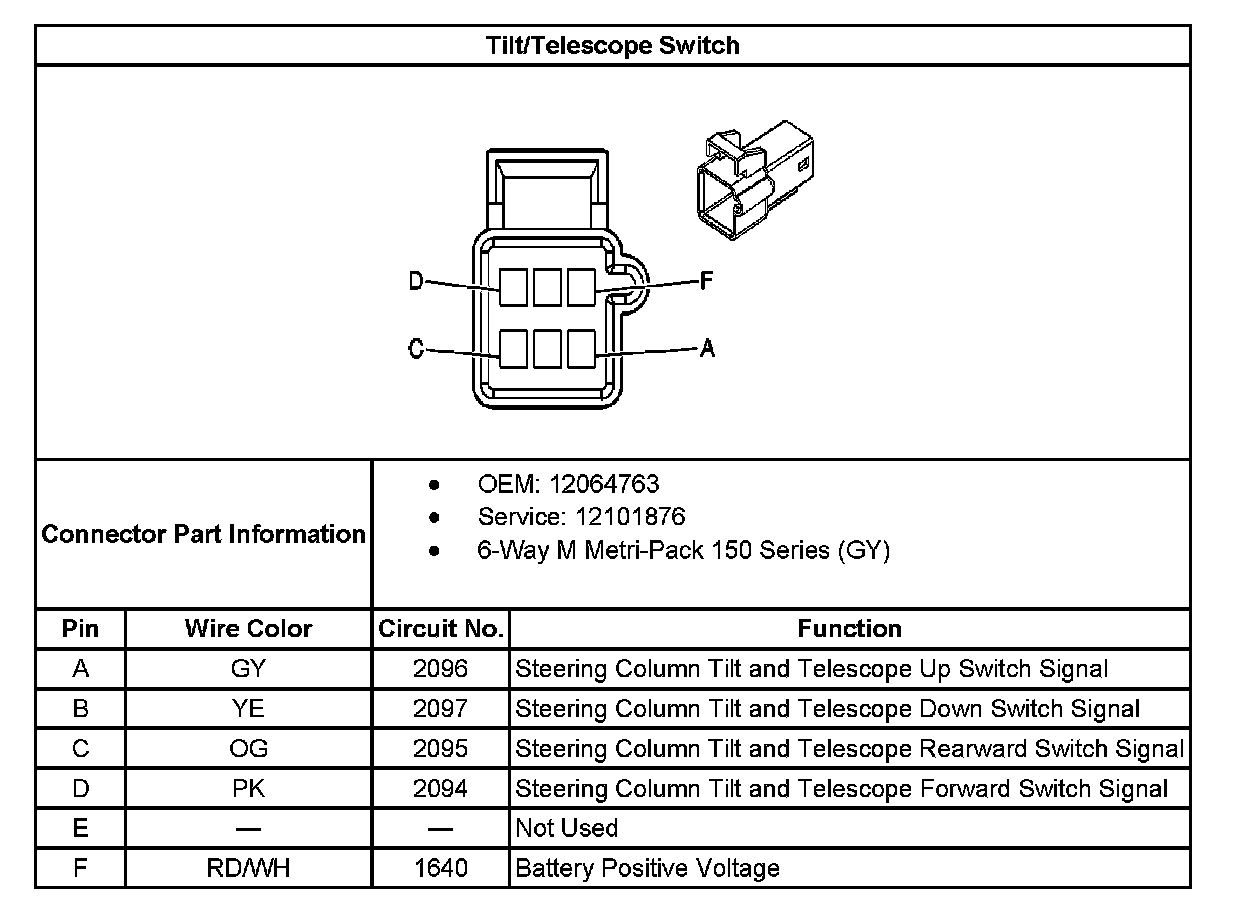 Tilt/Telescope Switch

D
F
C
A

Connector Part Information

- OEM: 12064763
- Service: 12101876
- 6-Way M Metri-Pack 150 Series (GY)

| Pin | Wire Color | Circuit No. | Function |
|---|---|---|---|
| A | GY | 2096 | Steering Column Tilt and Telescope Up Switch Signal |
| B | YE | 2097 | Steering Column Tilt and Telescope Down Switch Signal |
| C | OG | 2095 | Steering Column Tilt and Telescope Rearward Switch Signal |
| D | PK | 2094 | Steering Column Tilt and Telescope Forward Switch Signal |
| E | — | — | Not Used |
| F | RD/WH | 1640 | Battery Positive Voltage |