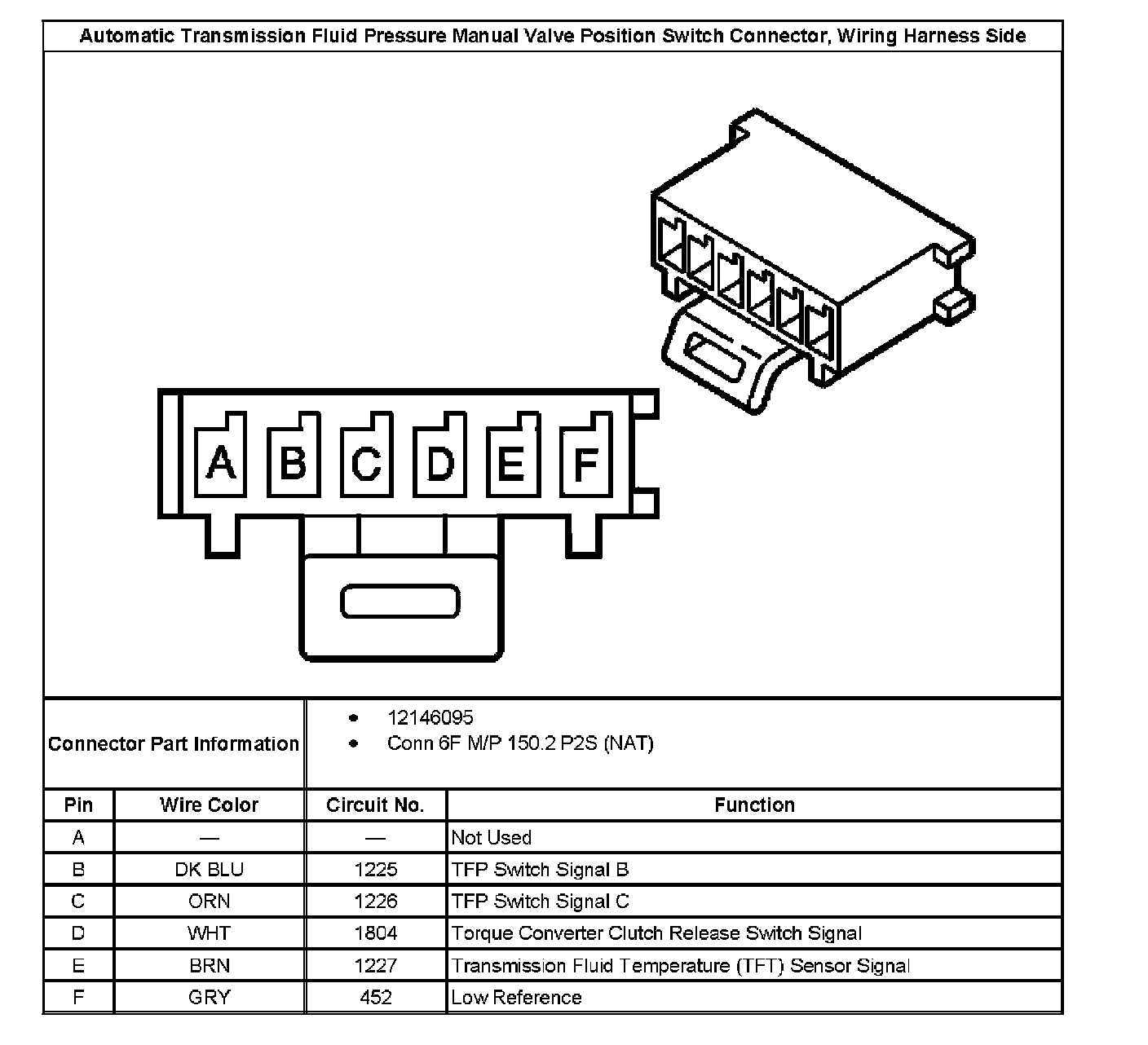 Automatic Transmission Fluid Pressure Manual Valve Position Switch Connector, Wiring Harness Side

A B C D E F

Connector Part Information
- 12146095
- Conn 6F M/P 150.2 P2S (NAT)

| Pin | Wire Color | Circuit No. | Function |
|---|---|---|---|
| A | — | — | Not Used |
| B | DK BLU | 1225 | TFP Switch Signal B |
| C | ORN | 1226 | TFP Switch Signal C |
| D | WHT | 1804 | Torque Converter Clutch Release Switch Signal |
| E | BRN | 1227 | Transmission Fluid Temperature (TFT) Sensor Signal |
| F | GRY | 452 | Low Reference |