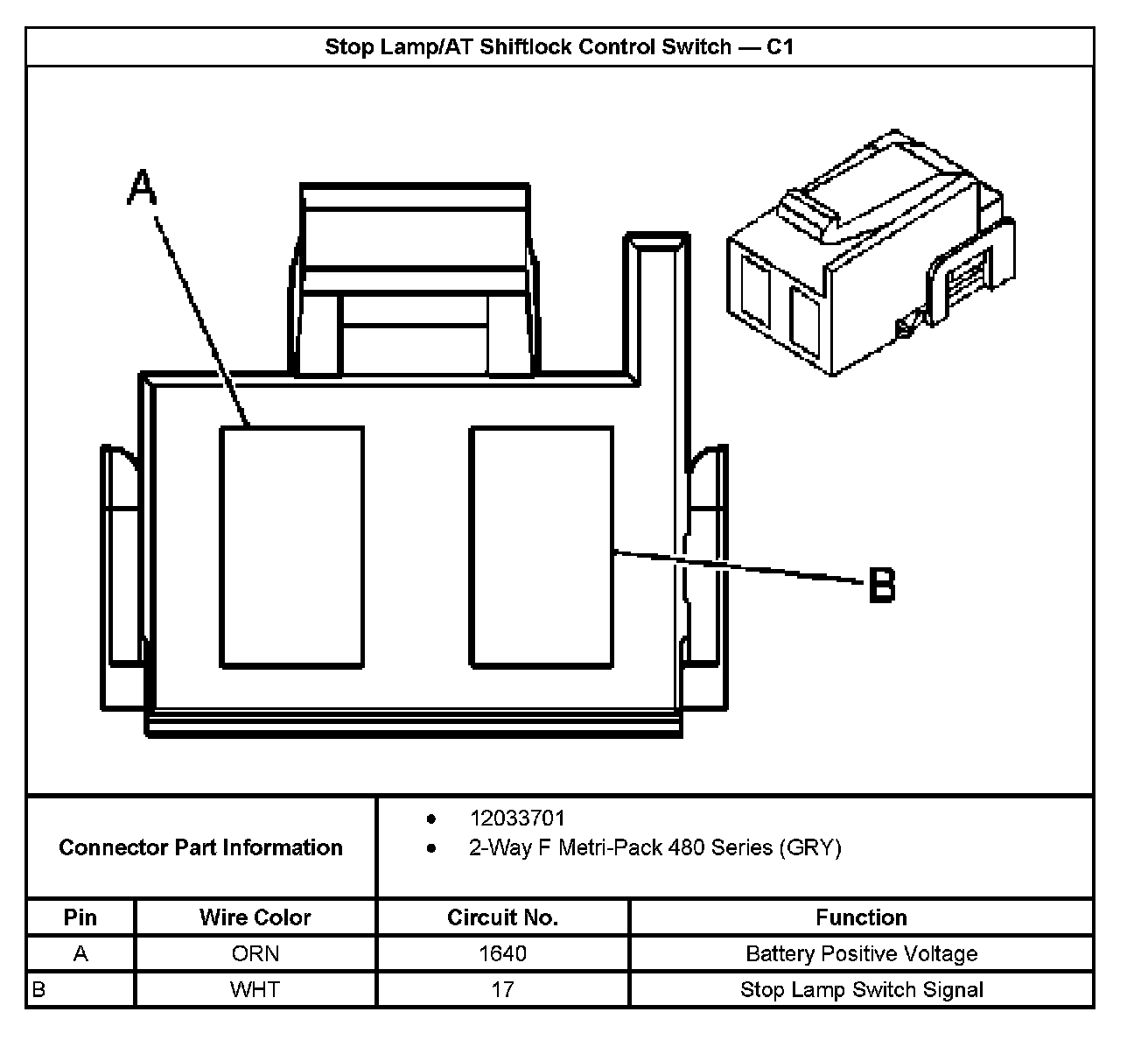 Stop Lamp/AT Shiftlock Control Switch — C1

A

B

Connector Part Information

- 12033701
- 2-Way F Metri-Pack 480 Series (GRY)

| Pin | Wire Color | Circuit No. | Function |
|---|---|---|---|
| A | ORN | 1640 | Battery Positive Voltage |
| B | WHT | 17 | Stop Lamp Switch Signal |