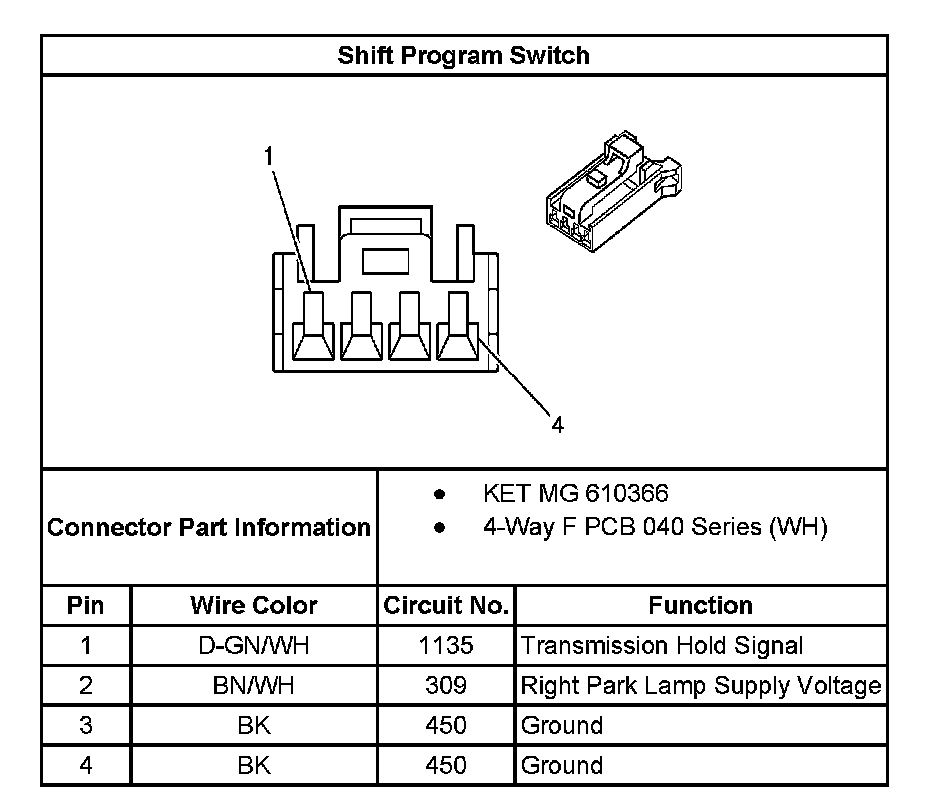 Shift Program Switch

1

4

Connector Part Information

- KET MG 610366
- 4-Way F PCB 040 Series (WH)

| Pin | Wire Color | Circuit No. | Function |
|---|---|---|---|
| 1 | D-GN/WH | 1135 | Transmission Hold Signal |
| 2 | BN/WH | 309 | Right Park Lamp Supply Voltage |
| 3 | BK | 450 | Ground |
| 4 | BK | 450 | Ground |