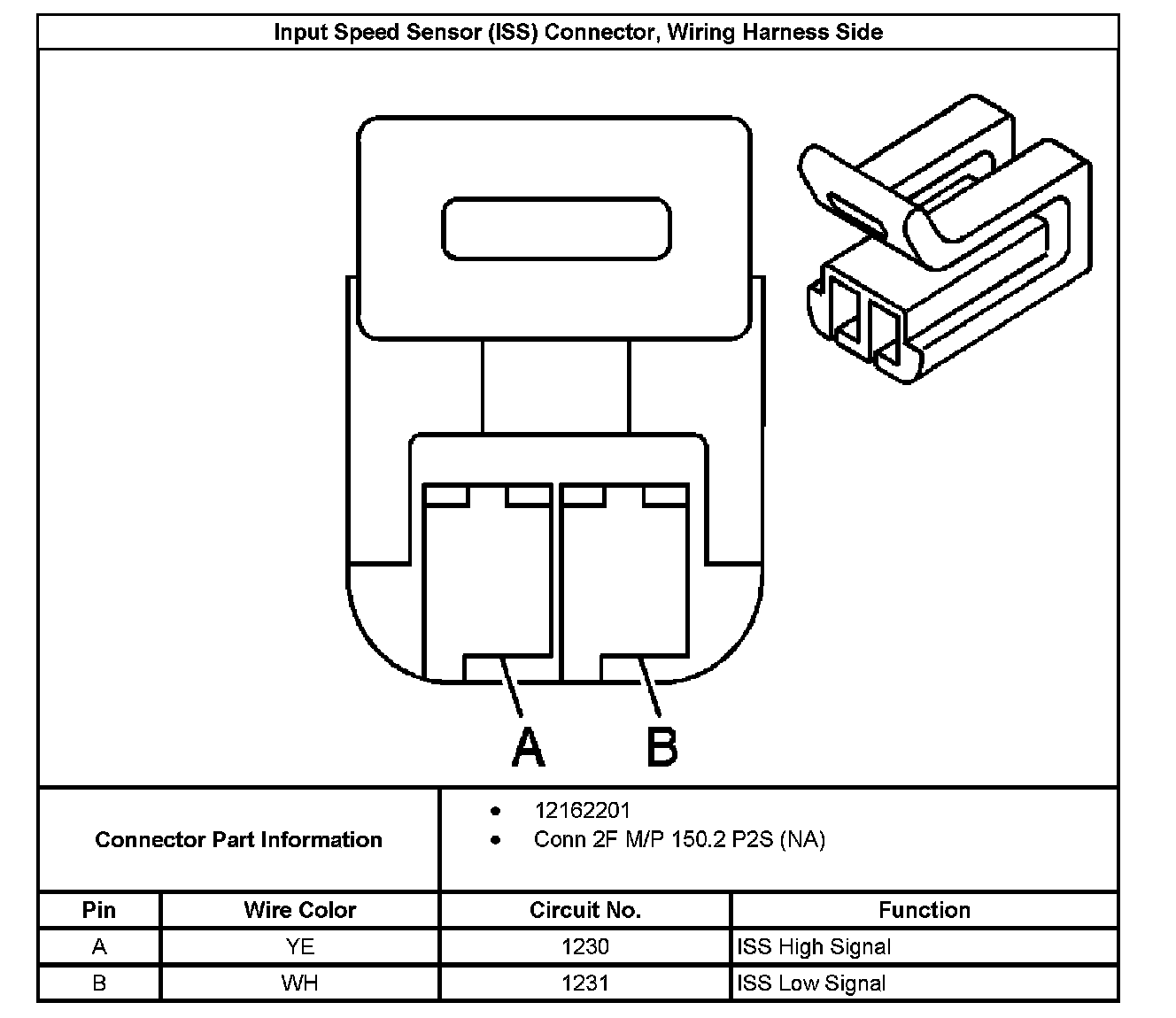 Input Speed Sensor (ISS) Connector, Wiring Harness Side

A B

Connector Part Information

- 12162201
- Conn 2F M/P 150.2 P2S (NA)

| Pin | Wire Color | Circuit No. | Function |
|---|---|---|---|
| A | YE | 1230 | ISS High Signal |
| B | WH | 1231 | ISS Low Signal |