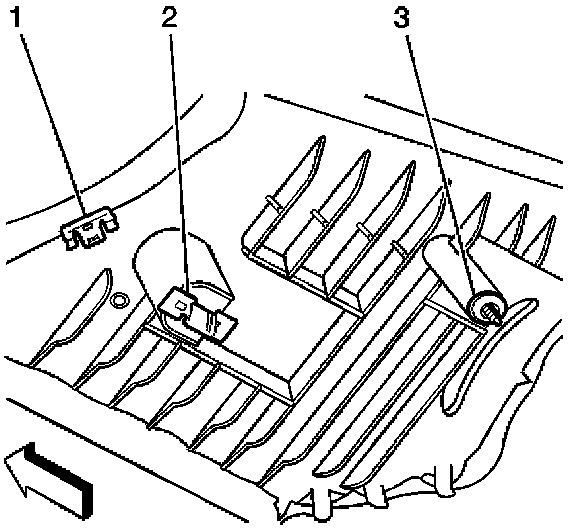 1
2
3