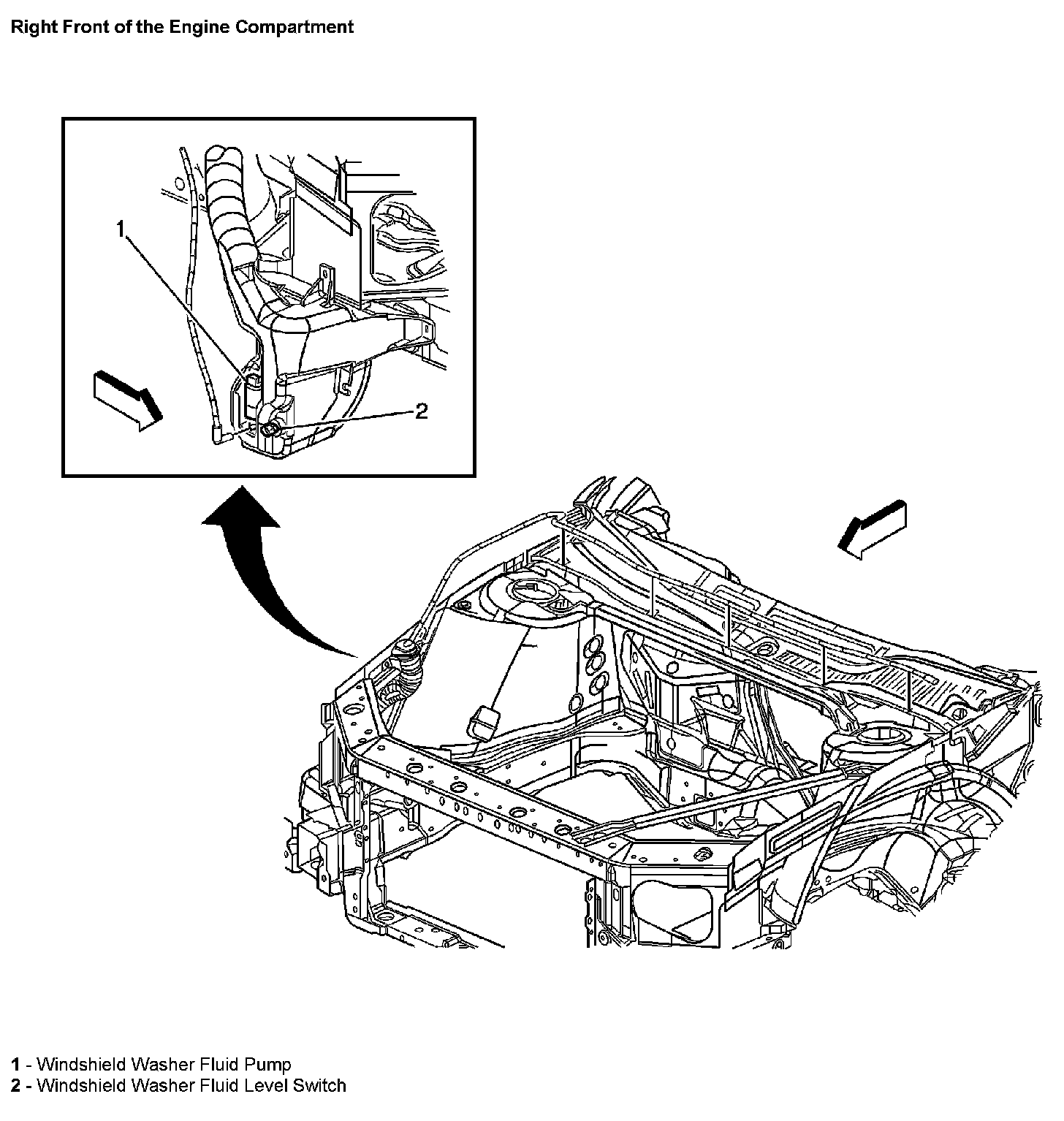 Right Front of the Engine Compartment

1

2

1 - Windshield Washer Fluid Pump
2 - Windshield Washer Fluid Level Switch