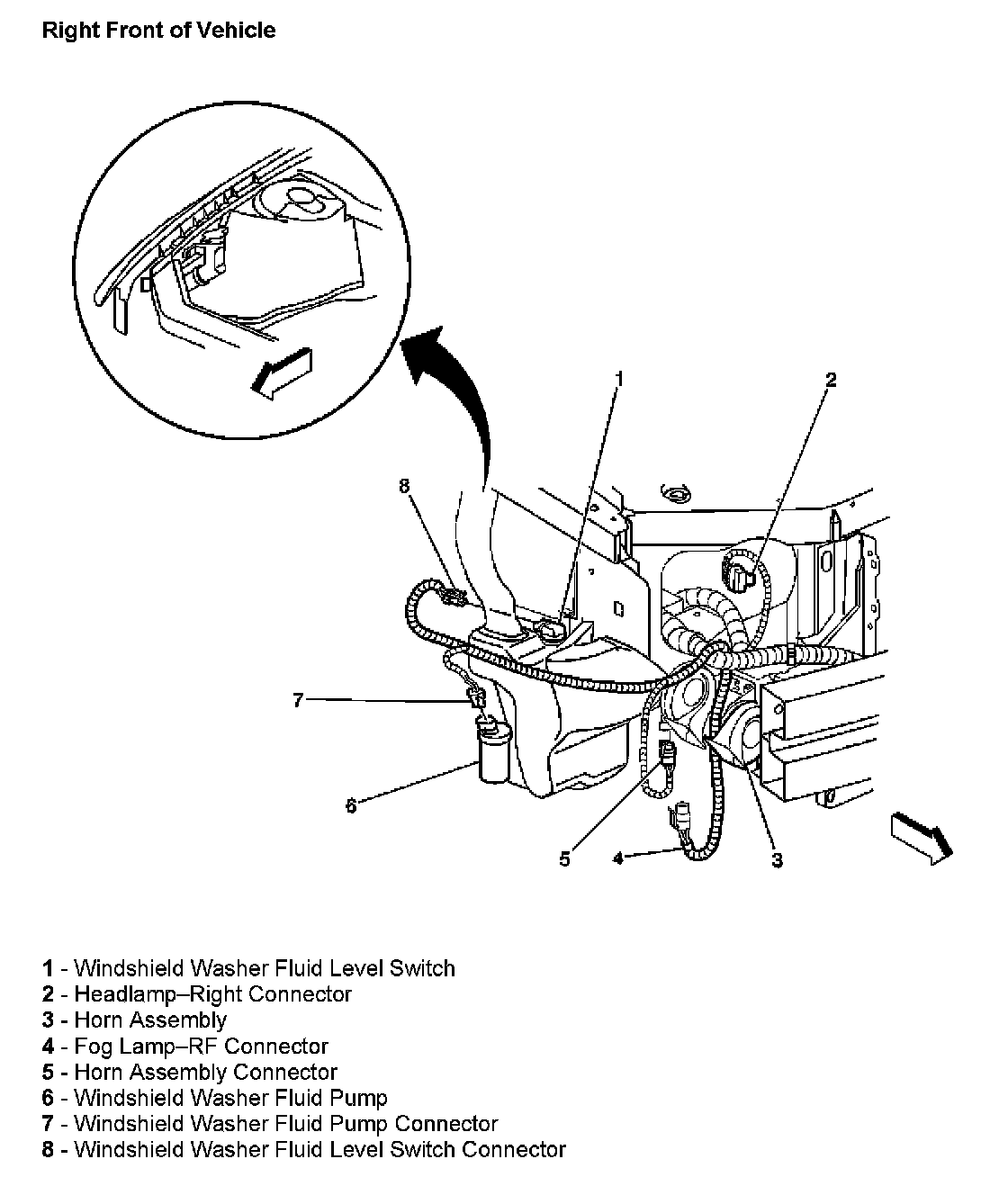 Right Front of Vehicle

1
2
8
7
6
5
4
3

1 - Windshield Washer Fluid Level Switch
2 - Headlamp–Right Connector
3 - Horn Assembly
4 - Fog Lamp–RF Connector
5 - Horn Assembly Connector
6 - Windshield Washer Fluid Pump
7 - Windshield Washer Fluid Pump Connector
8 - Windshield Washer Fluid Level Switch Connector