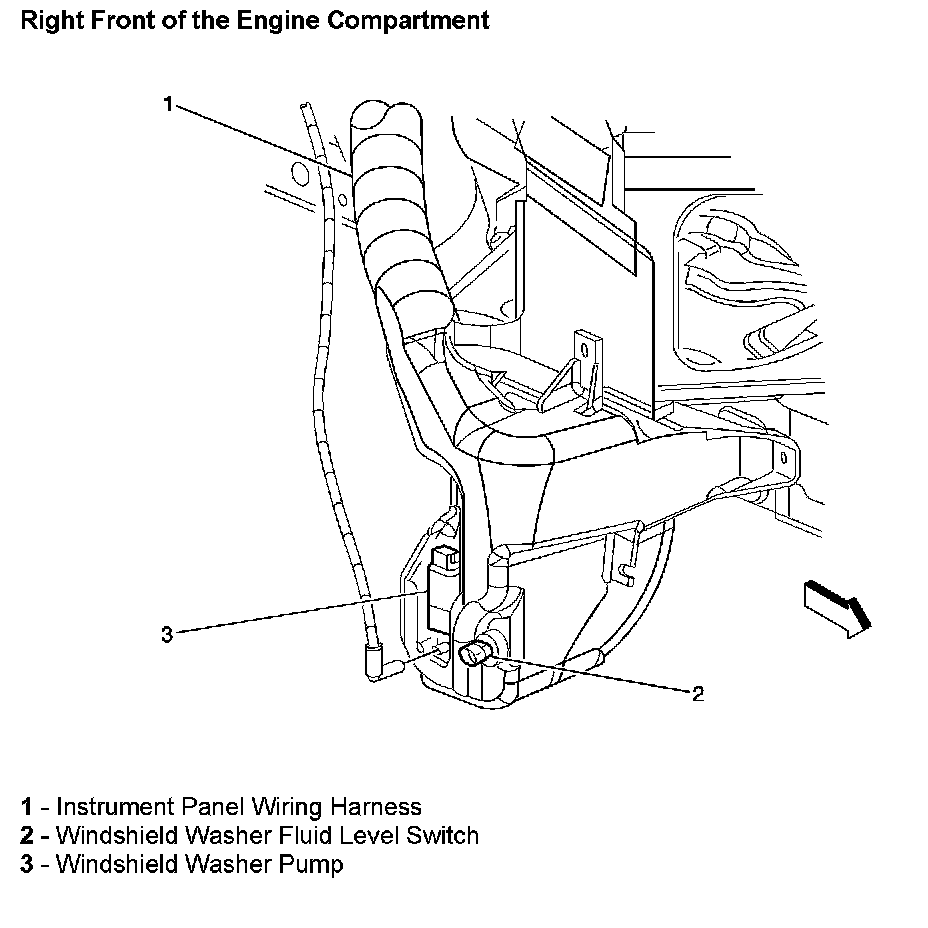 Right Front of the Engine Compartment

1

3

2

1 - Instrument Panel Wiring Harness
2 - Windshield Washer Fluid Level Switch
3 - Windshield Washer Pump