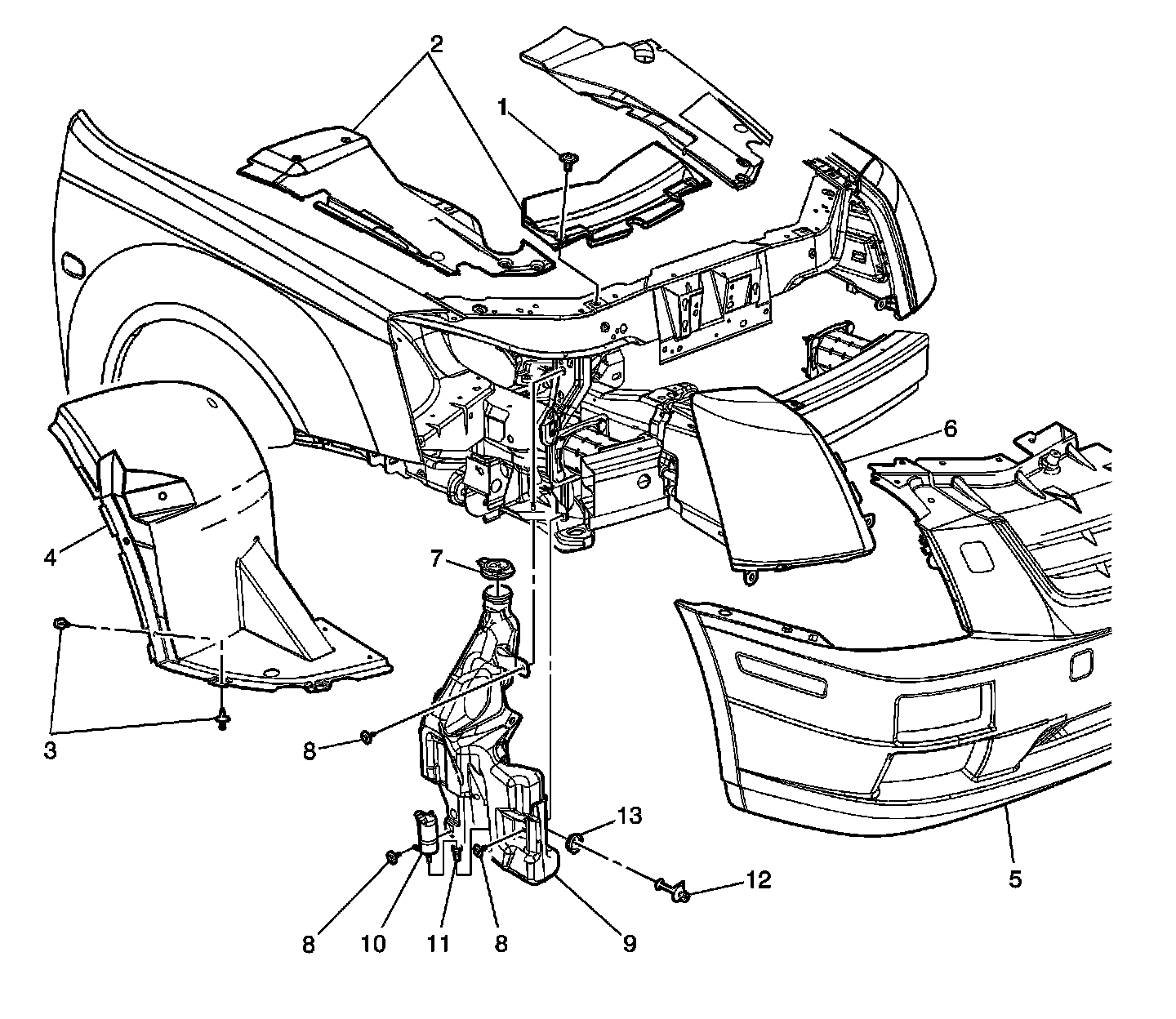 2
1
6
4
7
3
8
13
12
5
8
10
11
8
9