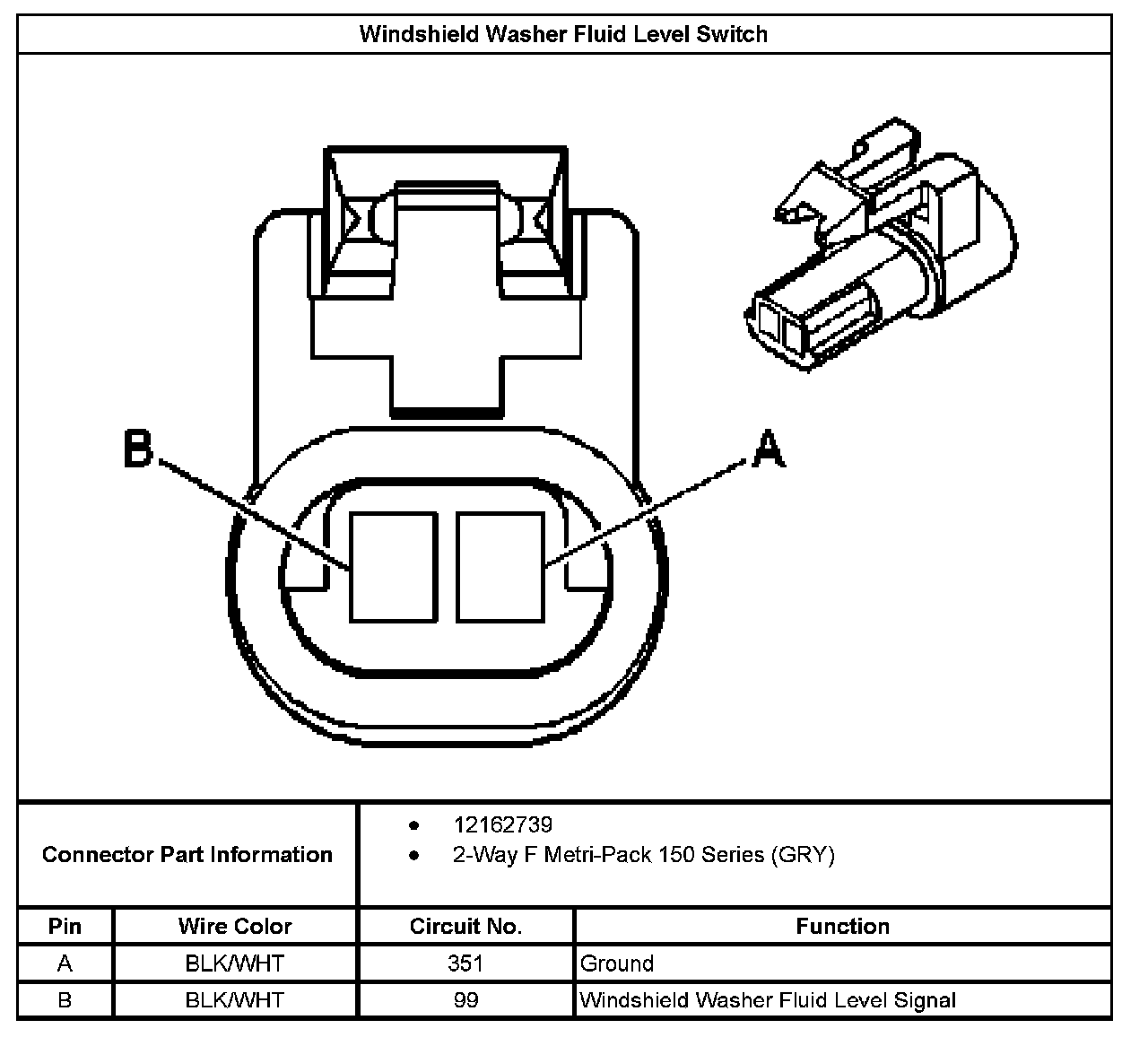 Windshield Washer Fluid Level Switch

B

A

Connector Part Information

- 12162739
- 2-Way F Metri-Pack 150 Series (GRY)

| Pin | Wire Color | Circuit No. | Function |
|---|---|---|---|
| A | BLK/WHT | 351 | Ground |
| B | BLK/WHT | 99 | Windshield Washer Fluid Level Signal |