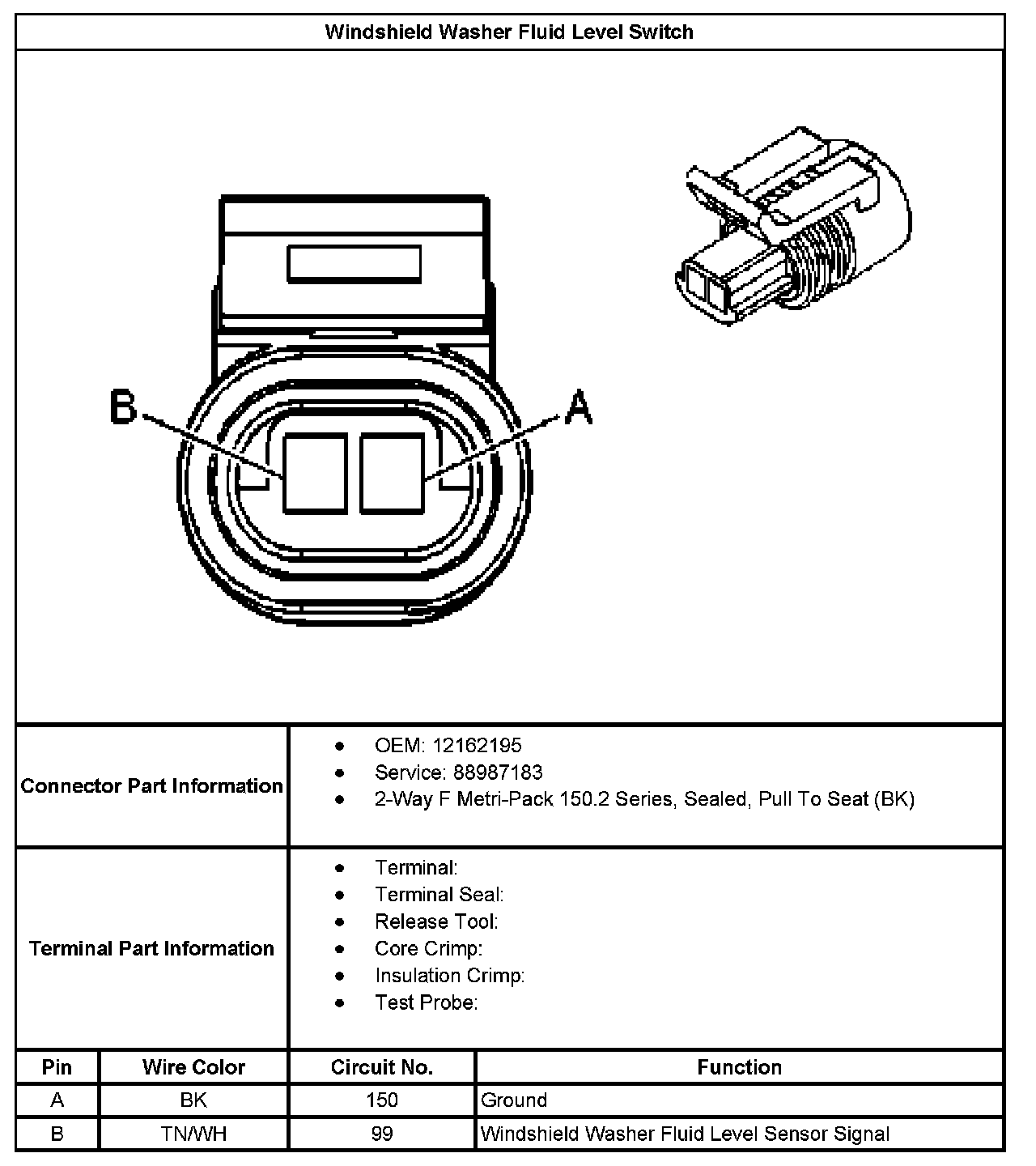 Windshield Washer Fluid Level Switch

B

A

Connector Part Information

- OEM: 12162195
- Service: 88987183
- 2-Way F Metri-Pack 150.2 Series, Sealed, Pull To Seat (BK)

Terminal Part Information

- Terminal:
- Terminal Seal:
- Release Tool:
- Core Crimp:
- Insulation Crimp:
- Test Probe:

| Pin | Wire Color | Circuit No. | Function |
|---|---|---|---|
| A | BK | 150 | Ground |
| B | TN/WH | 99 | Windshield Washer Fluid Level Sensor Signal |