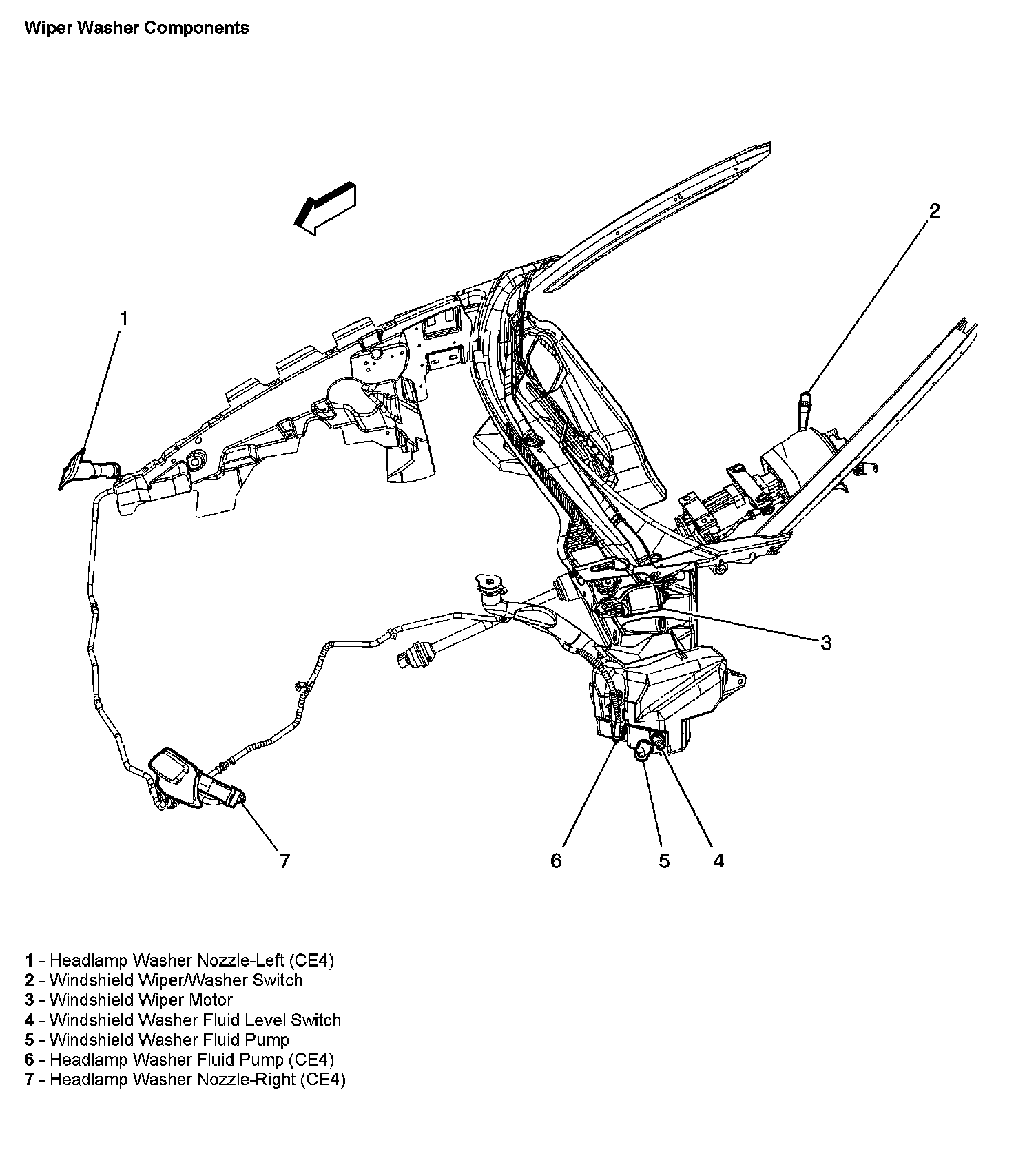 Wiper Washer Components

2

1

3

7

6

5

4

1 - Headlamp Washer Nozzle-Left (CE4)
2 - Windshield Wiper/Washer Switch
3 - Windshield Wiper Motor
4 - Windshield Washer Fluid Level Switch
5 - Windshield Washer Fluid Pump
6 - Headlamp Washer Fluid Pump (CE4)
7 - Headlamp Washer Nozzle-Right (CE4)