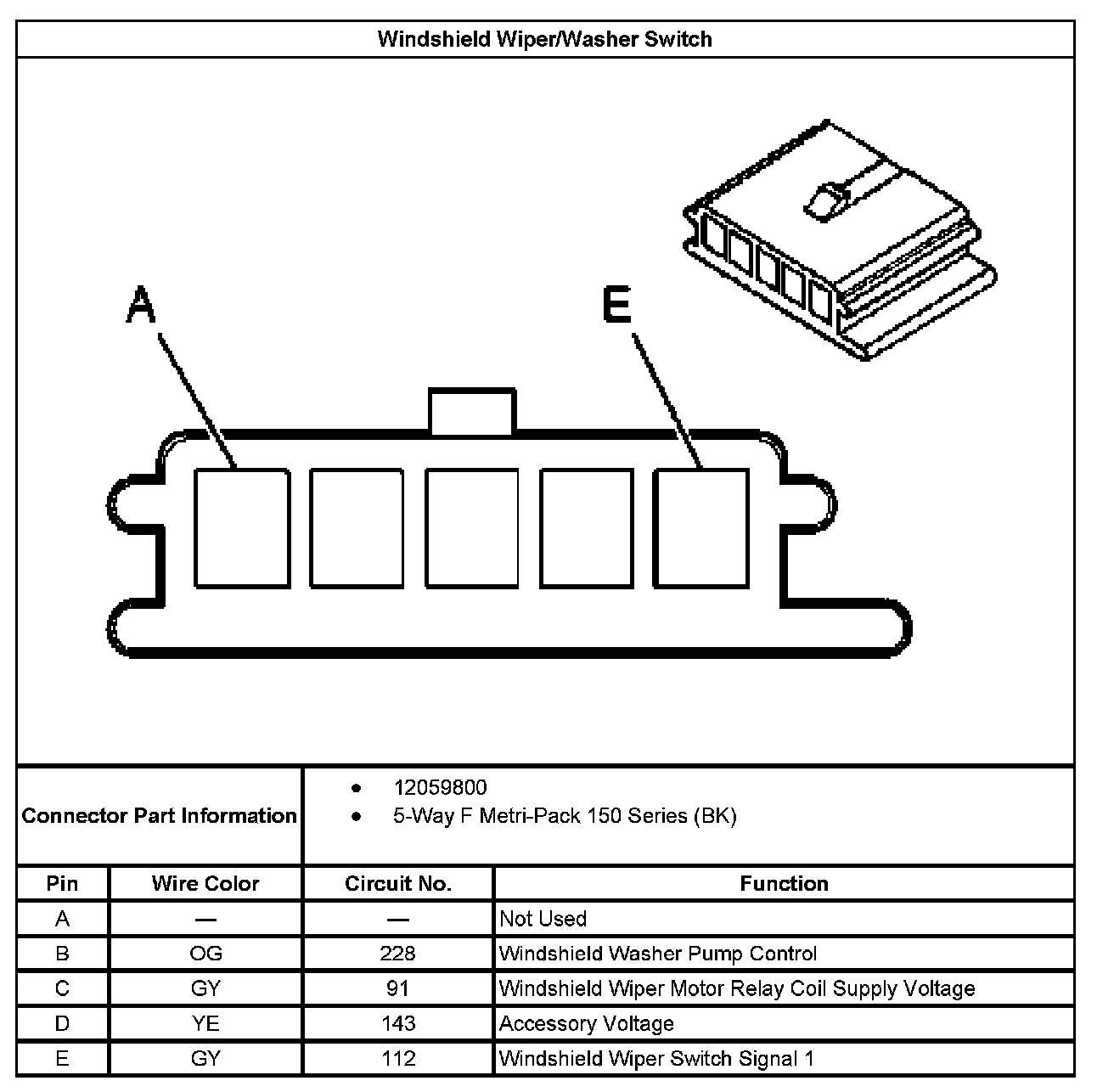 Windshield Wiper/Washer Switch

A

E

Connector Part Information

- 12059800
- 5-Way F Metri-Pack 150 Series (BK)

| Pin | Wire Color | Circuit No. | Function |
|---|---|---|---|
| A | — | — | Not Used |
| B | OG | 228 | Windshield Washer Pump Control |
| C | GY | 91 | Windshield Wiper Motor Relay Coil Supply Voltage |
| D | YE | 143 | Accessory Voltage |
| E | GY | 112 | Windshield Wiper Switch Signal 1 |