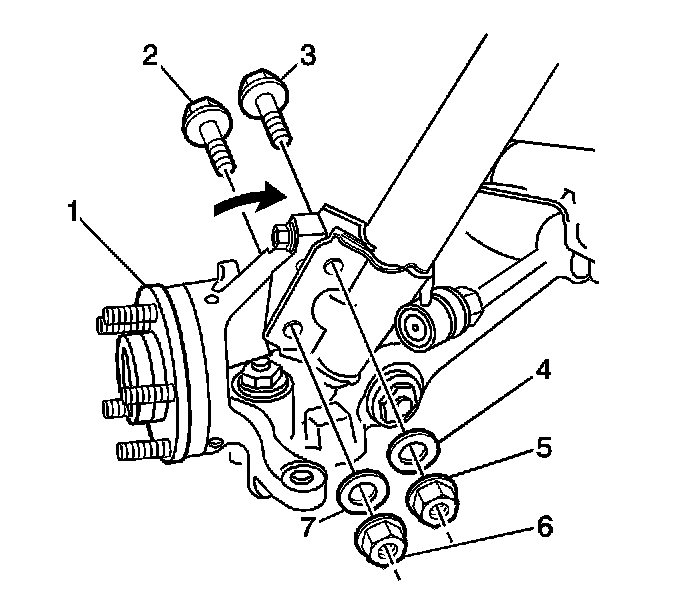 2
3
1
4
5
7
6