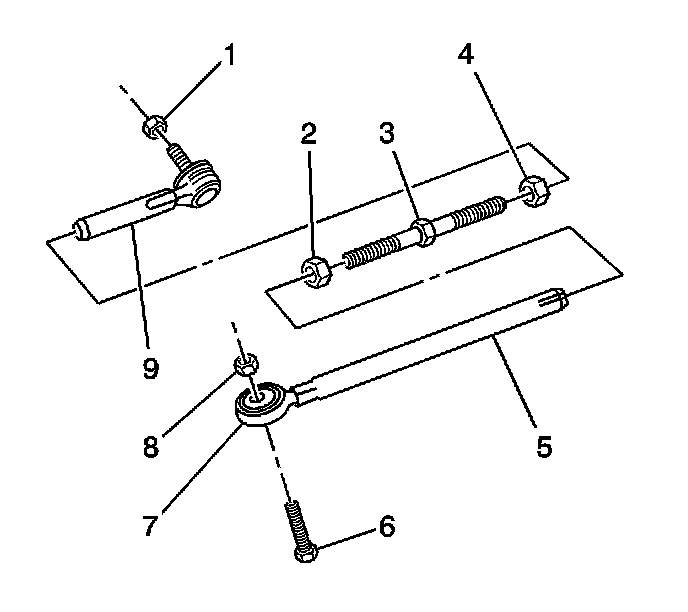 1
4
2
3
9
8
5
7
6