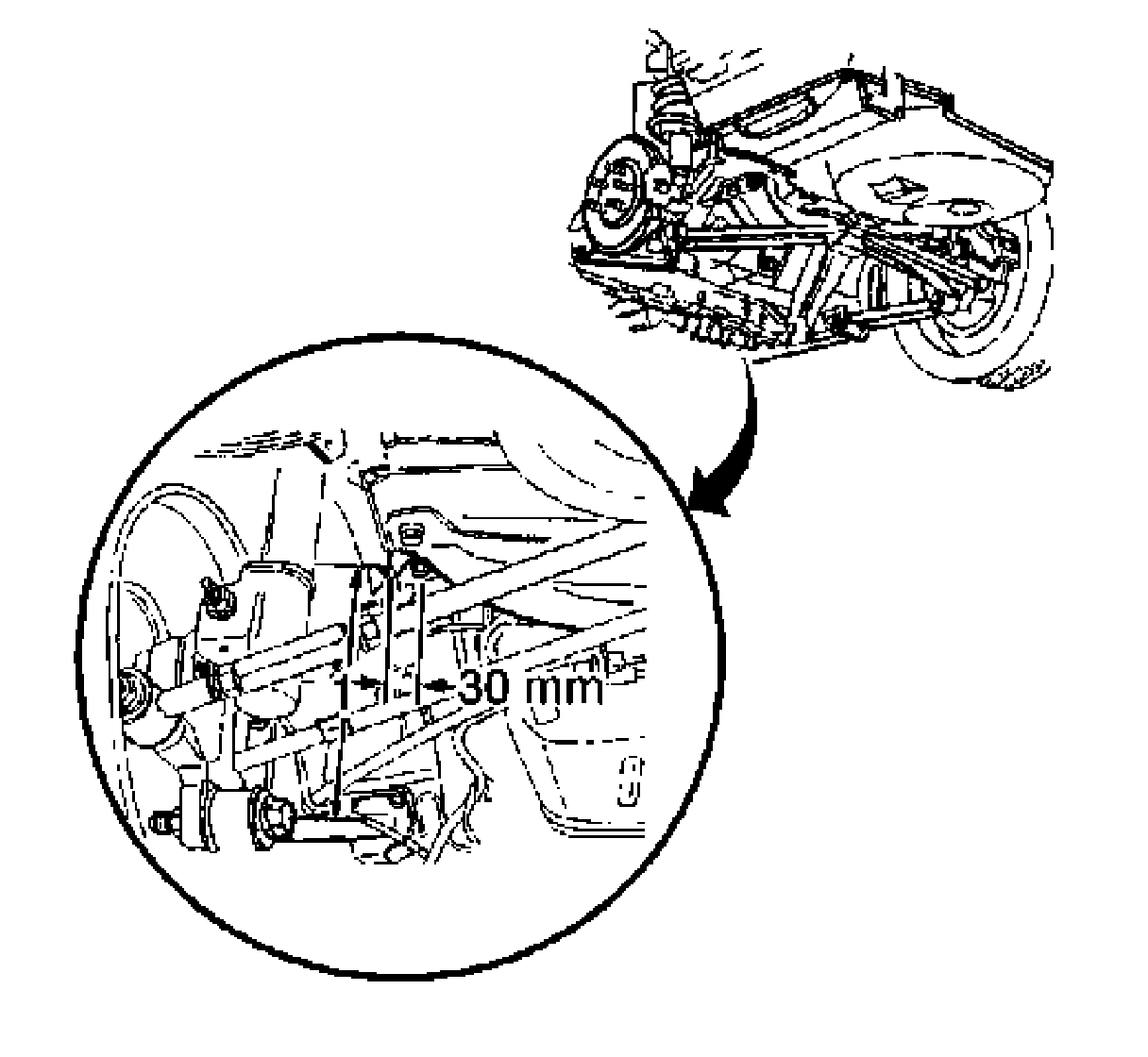 1
30 mm