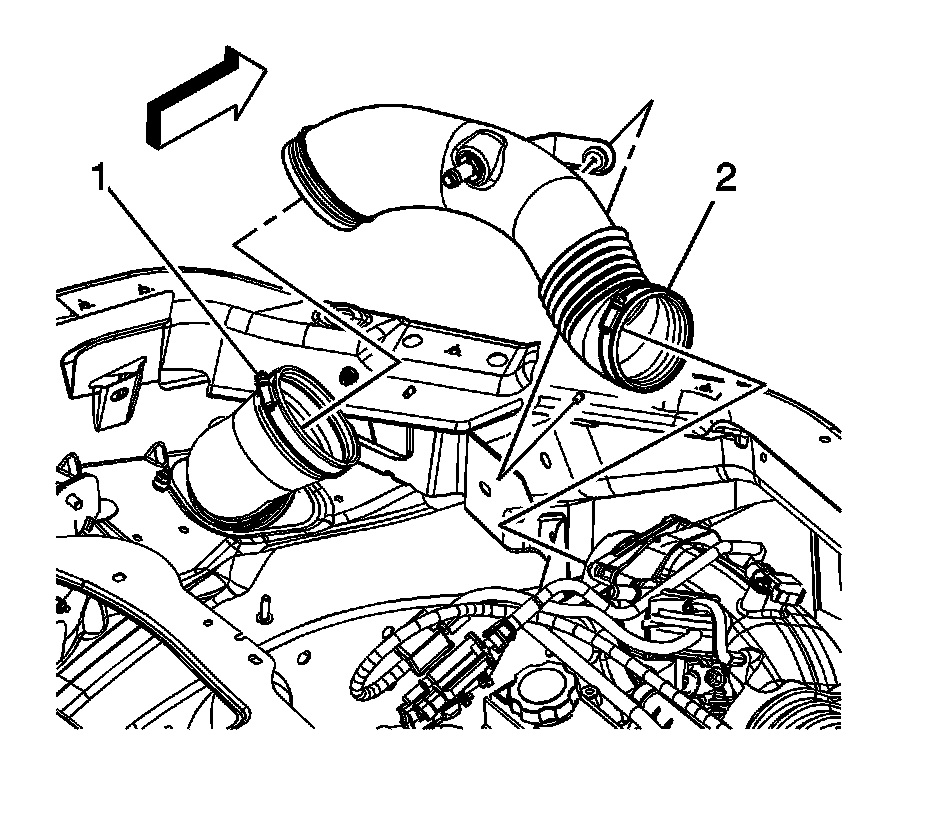 1

2