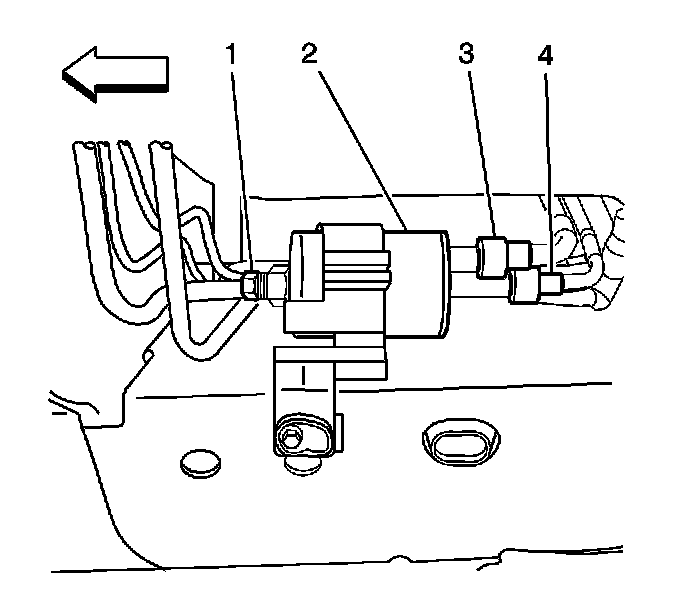 1
2
3
4