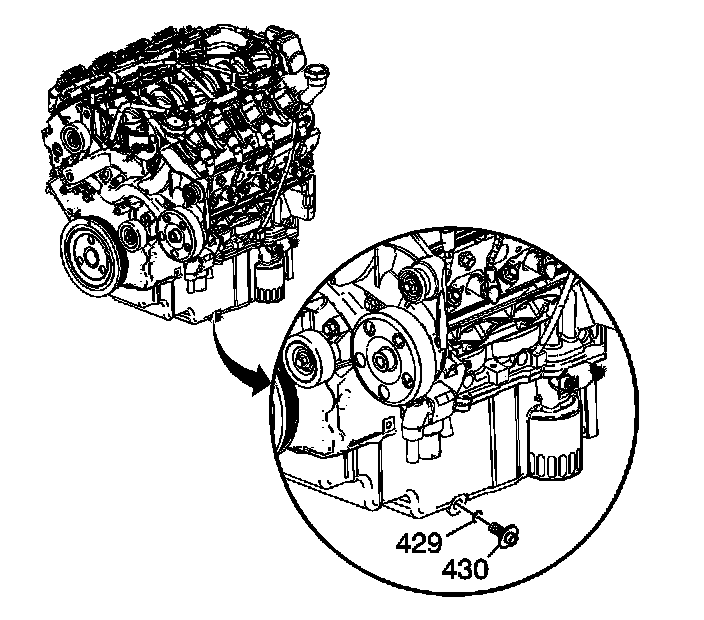 429
430