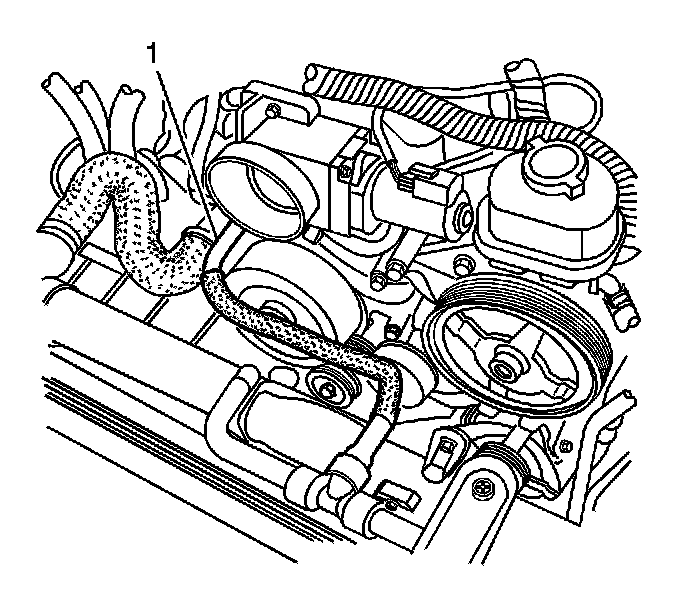 1