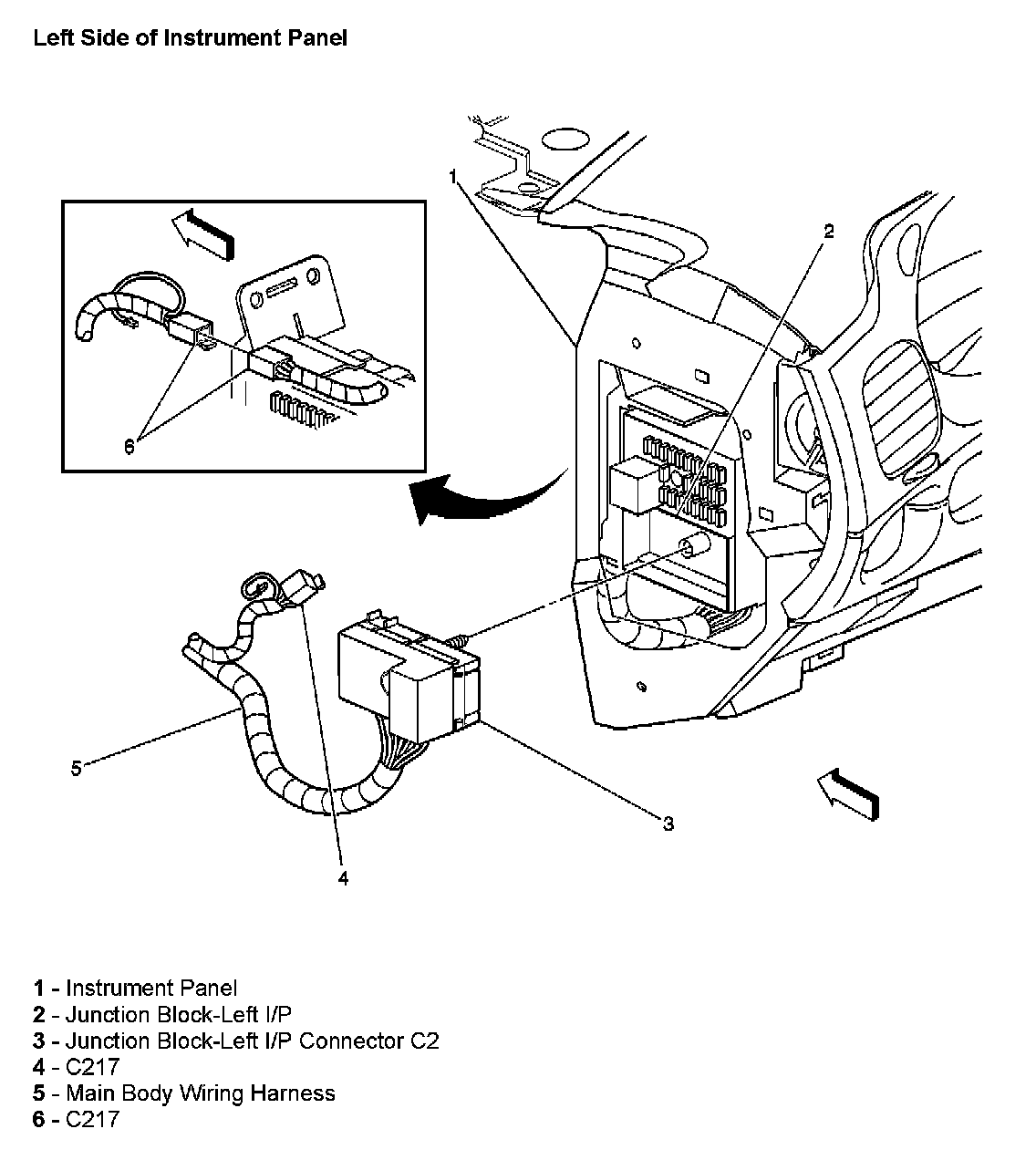 Left Side of Instrument Panel

1

2

6

5

4

3

1 - Instrument Panel
2 - Junction Block-Left I/P
3 - Junction Block-Left I/P Connector C2
4 - C217
5 - Main Body Wiring Harness
6 - C217