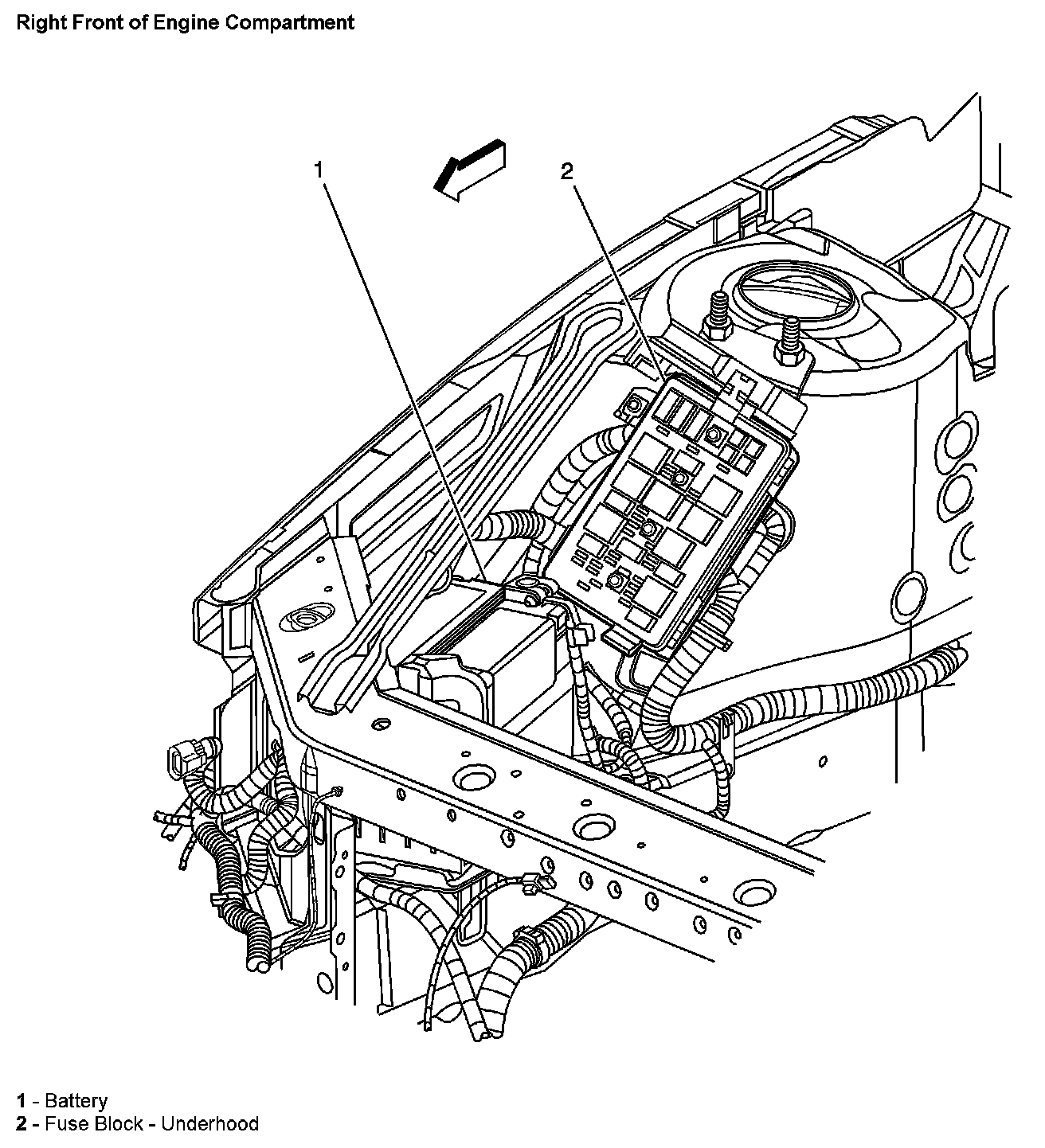 Right Front of Engine Compartment

1

2

1 - Battery
2 - Fuse Block - Underhood