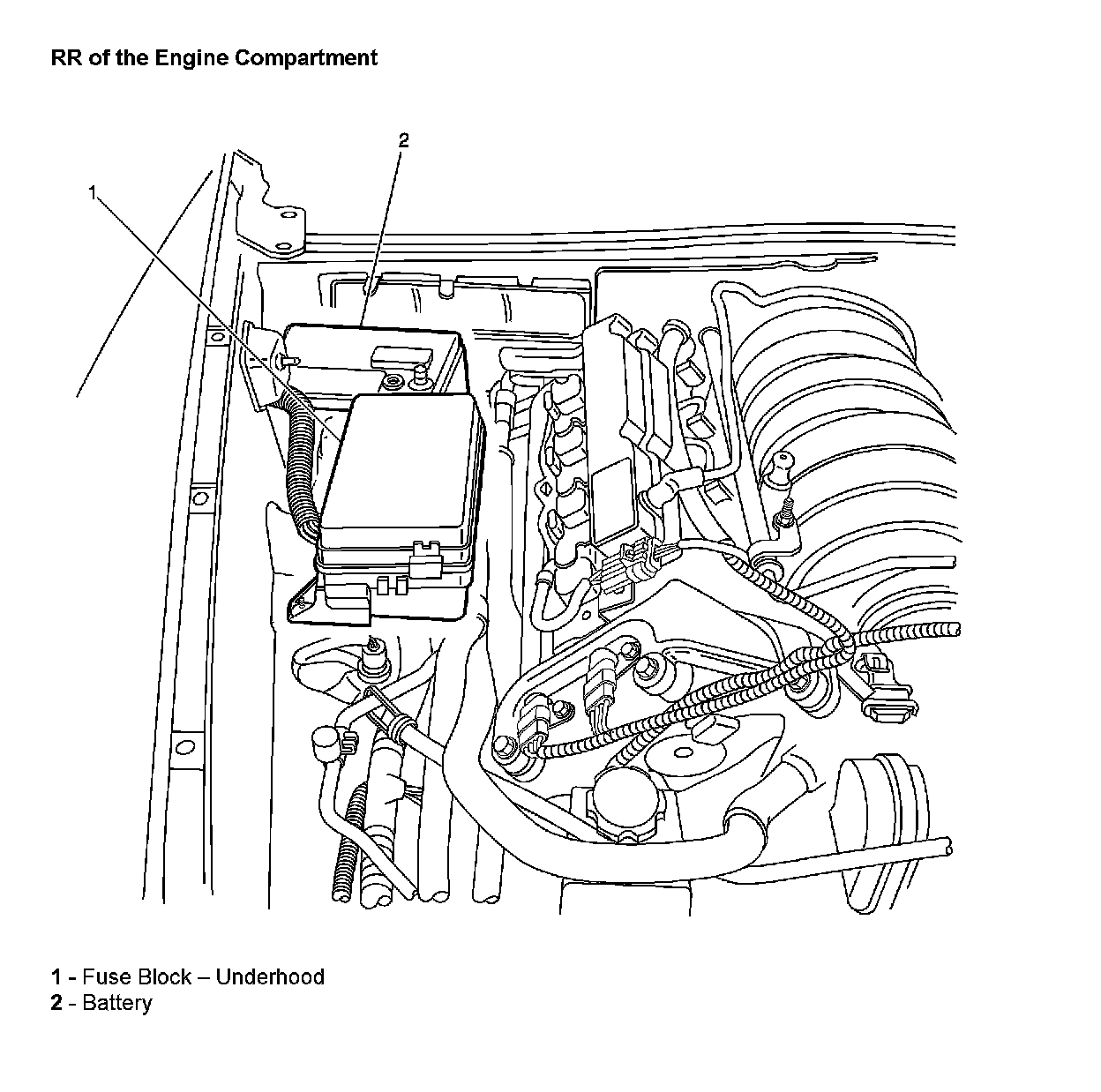 RR of the Engine Compartment

2

1

1 - Fuse Block – Underhood
2 - Battery