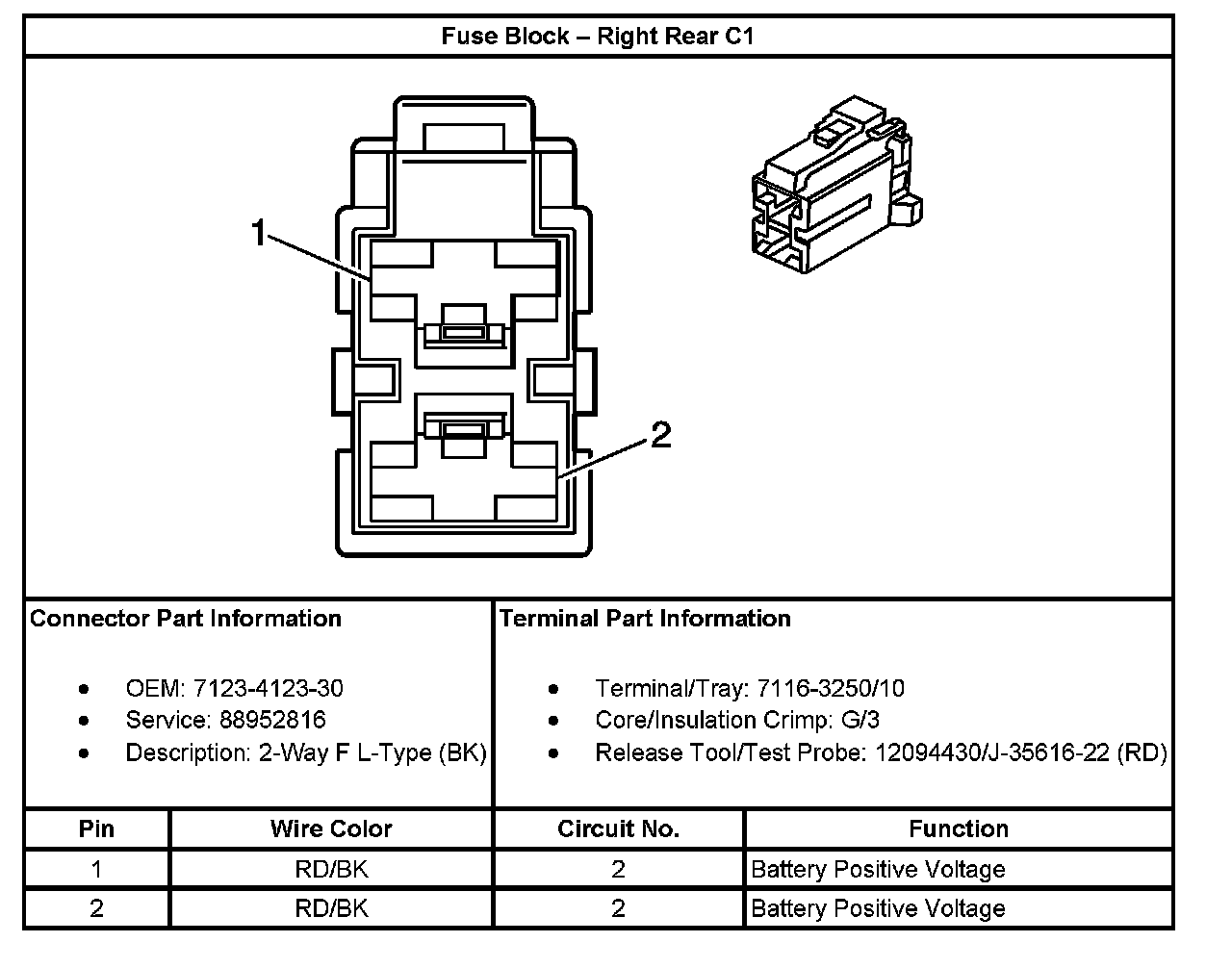 Fuse Block – Right Rear C1

1

2

Connector Part Information

- OEM: 7123-4123-30
- Service: 88952816
- Description: 2-Way F L-Type (BK)

Terminal Part Information

- Terminal/Tray: 7116-3250/10
- Core/Insulation Crimp: G/3
- Release Tool/Test Probe: 12094430/J-35616-22 (RD)

| Pin | Wire Color | Circuit No. | Function |
|---|---|---|---|
| 1 | RD/BK | 2 | Battery Positive Voltage |
| 2 | RD/BK | 2 | Battery Positive Voltage |