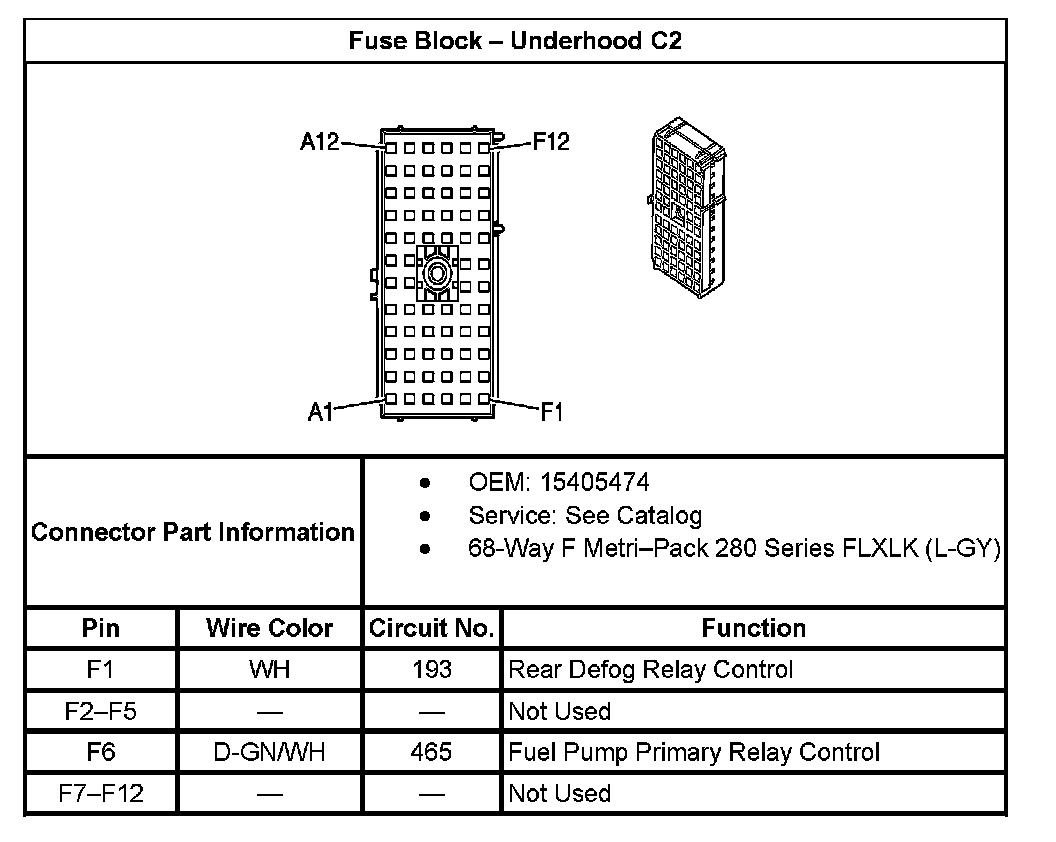 Fuse Block – Underhood C2

A12
F12
A1
F1

Connector Part Information

- OEM: 15405474
- Service: See Catalog
- 68-Way F Metri–Pack 280 Series FLXLK (L-GY)

| Pin | Wire Color | Circuit No. | Function |
|---|---|---|---|
| F1 | WH | 193 | Rear Defog Relay Control |
| F2–F5 | — | — | Not Used |
| F6 | D-GN/WH | 465 | Fuel Pump Primary Relay Control |
| F7–F12 | — | — | Not Used |