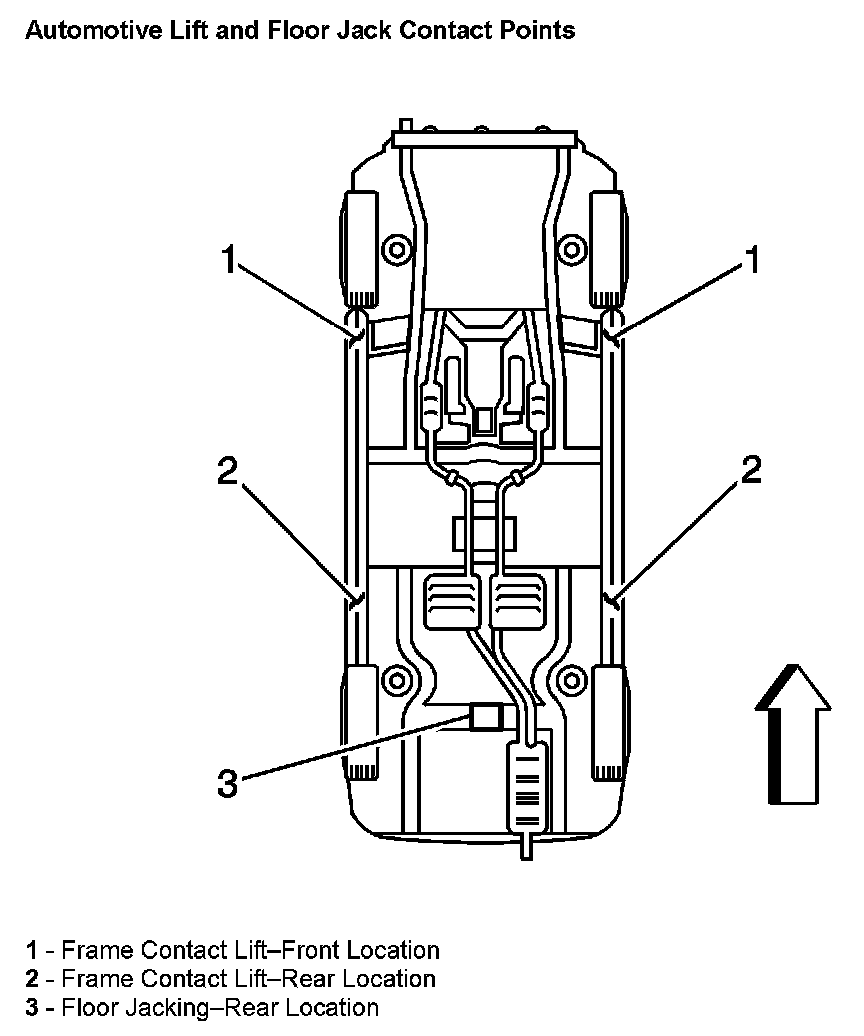 Automotive Lift and Floor Jack Contact Points

1
1
2
2
3

1 - Frame Contact Lift–Front Location
2 - Frame Contact Lift–Rear Location
3 - Floor Jacking–Rear Location