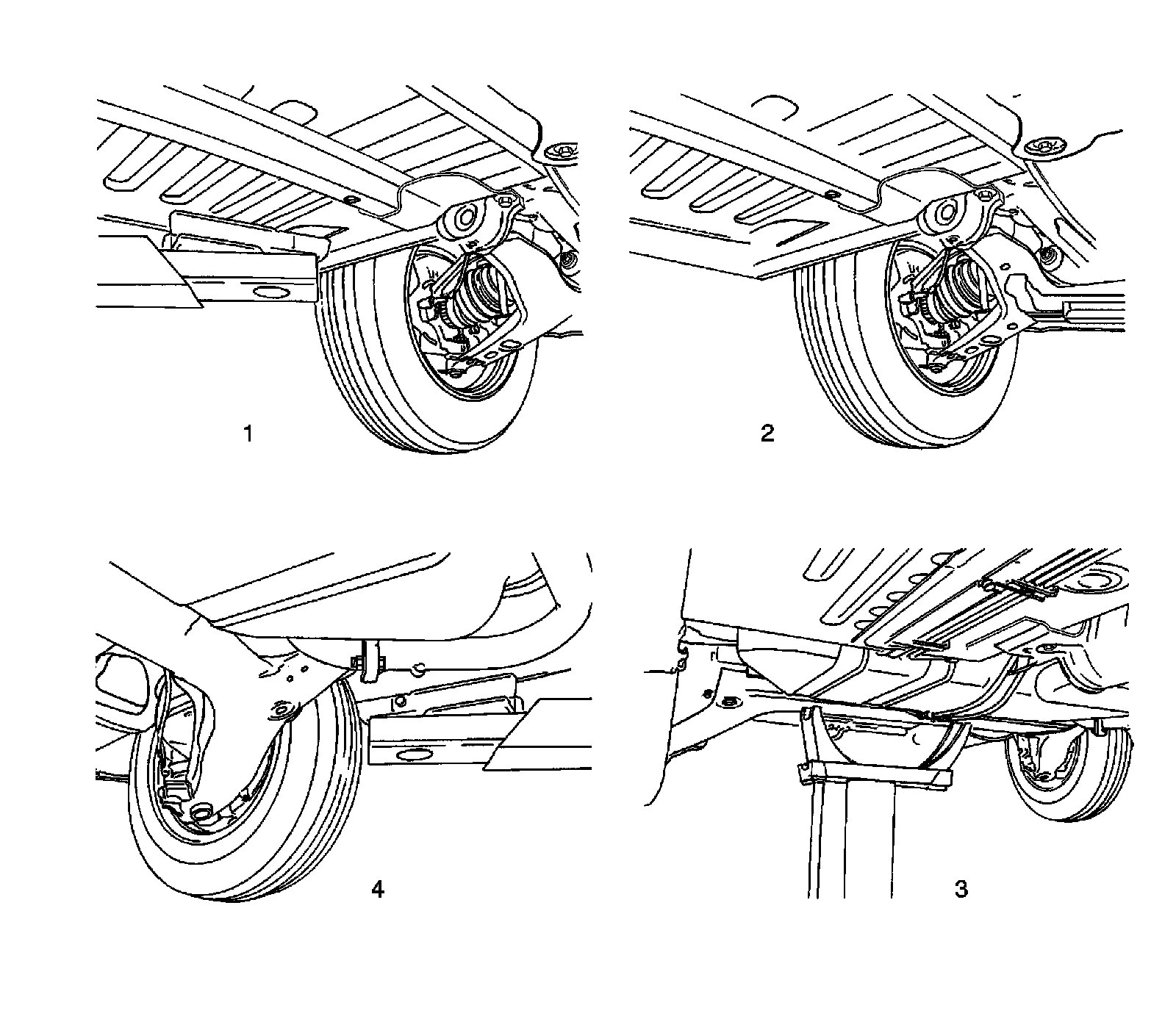 1

2

4

3