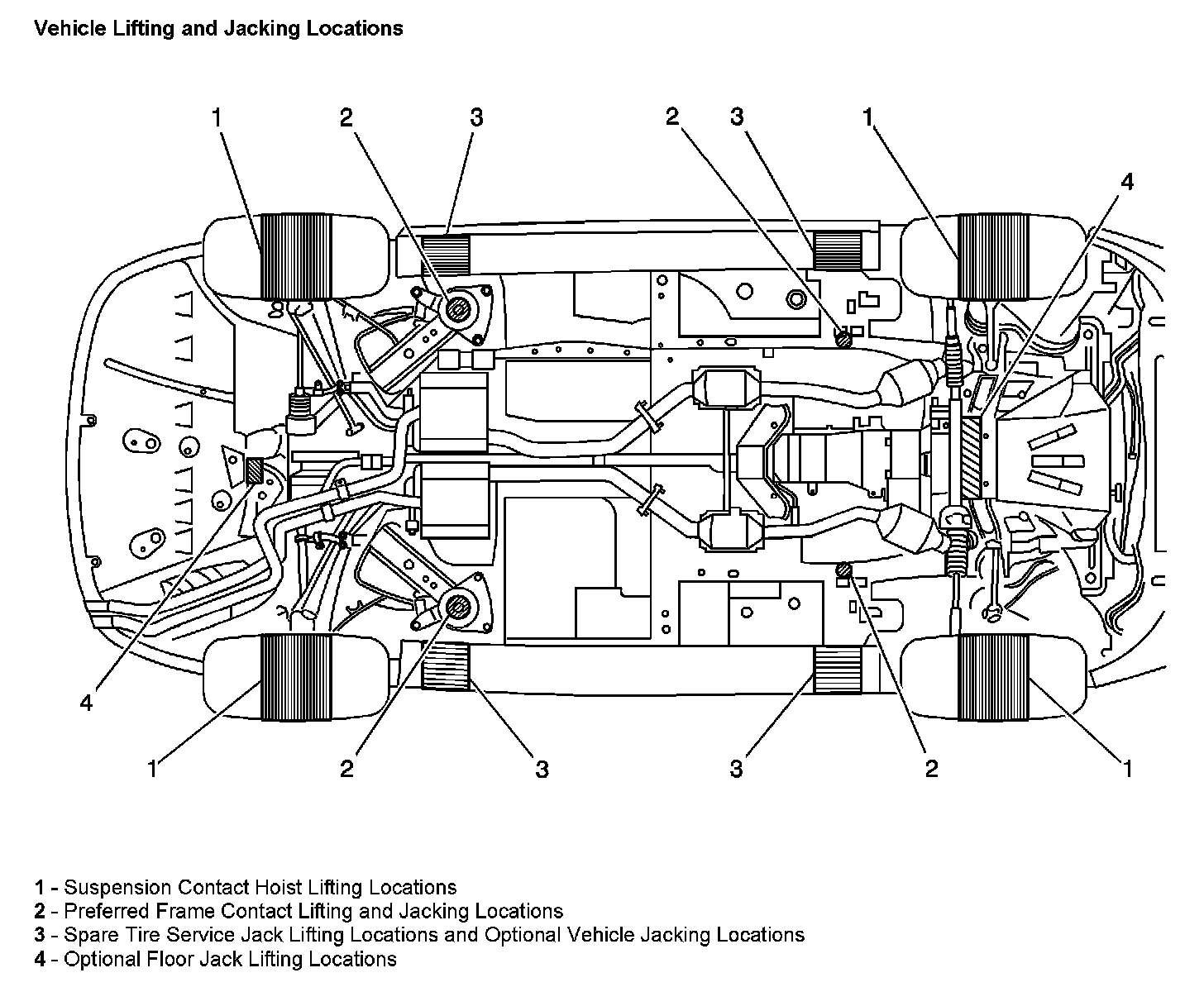 Vehicle Lifting and Jacking Locations

1 2 3 2 3 1 4

4

1 2 3 3 2 1

1 - Suspension Contact Hoist Lifting Locations
2 - Preferred Frame Contact Lifting and Jacking Locations
3 - Spare Tire Service Jack Lifting Locations and Optional Vehicle Jacking Locations
4 - Optional Floor Jack Lifting Locations