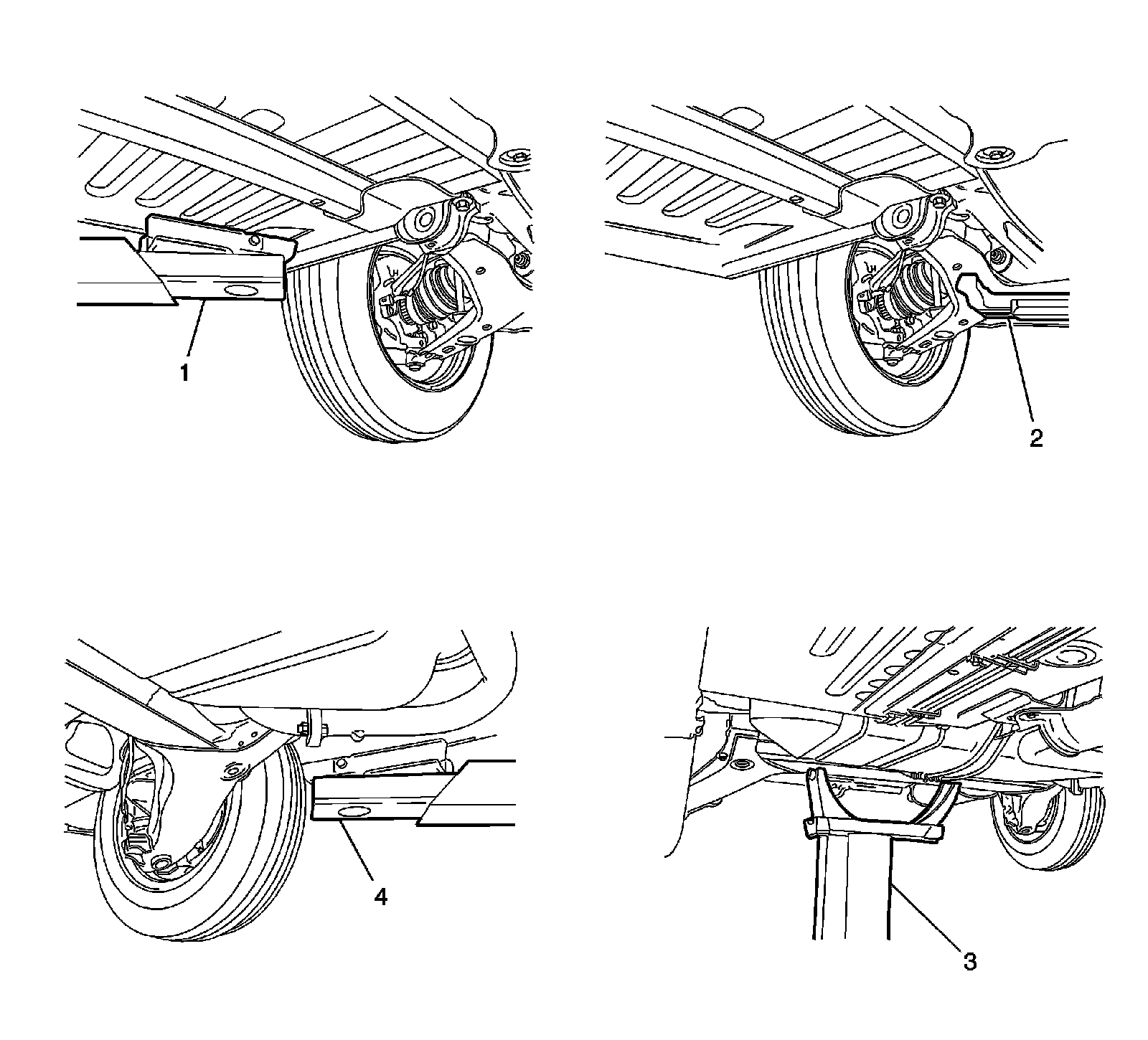 1

2

4

3