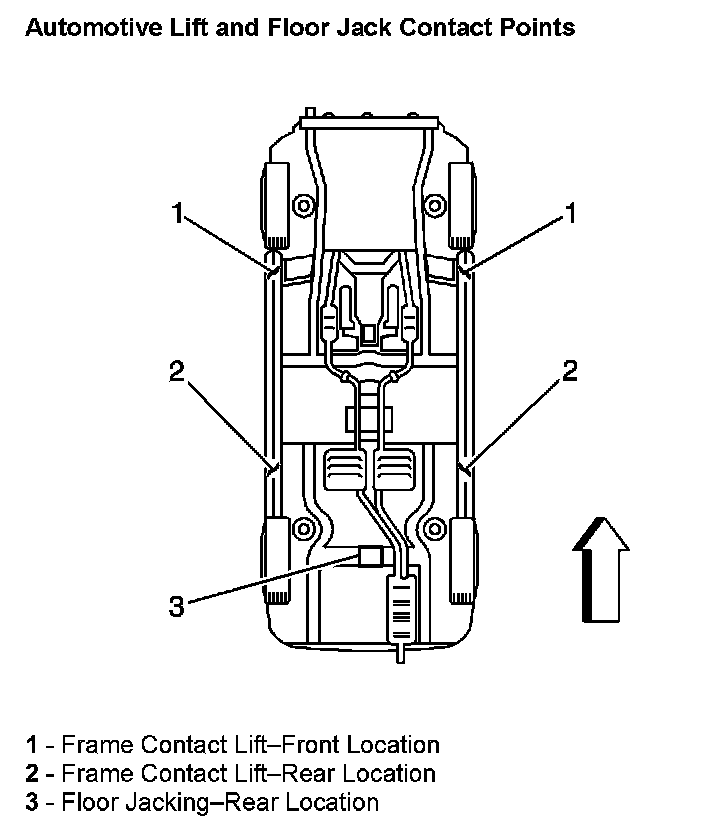 Automotive Lift and Floor Jack Contact Points

1
1
2
2
3

1 - Frame Contact Lift–Front Location
2 - Frame Contact Lift–Rear Location
3 - Floor Jacking–Rear Location