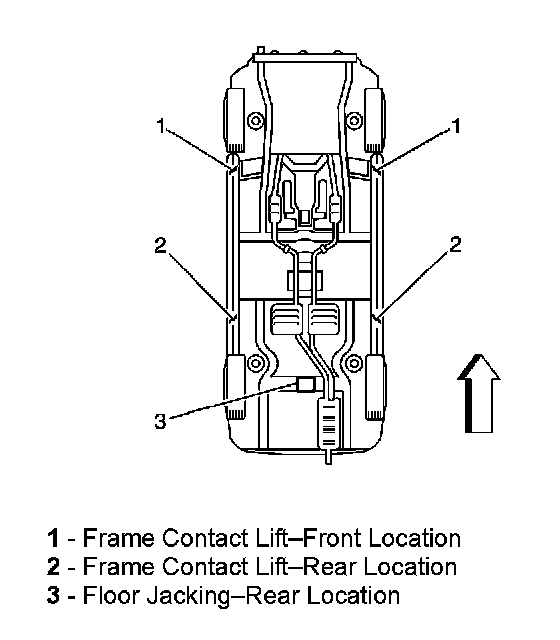 1
1
2
2
3

1 - Frame Contact Lift–Front Location
2 - Frame Contact Lift–Rear Location
3 - Floor Jacking–Rear Location