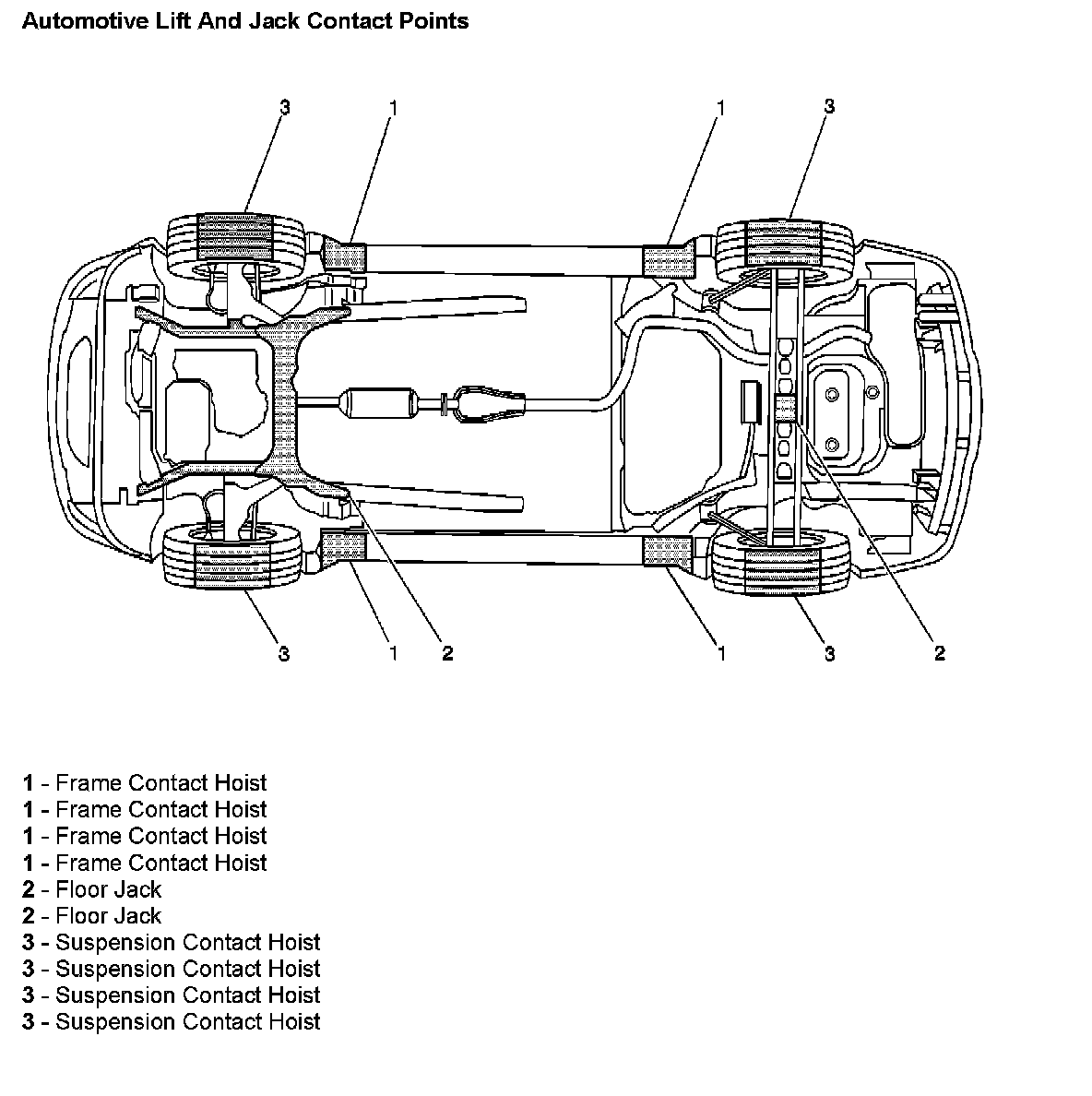 Automotive Lift And Jack Contact Points

3 1 1 3

3 1 2 1 3 2

1 - Frame Contact Hoist
1 - Frame Contact Hoist
1 - Frame Contact Hoist
1 - Frame Contact Hoist
2 - Floor Jack
2 - Floor Jack
3 - Suspension Contact Hoist
3 - Suspension Contact Hoist
3 - Suspension Contact Hoist
3 - Suspension Contact Hoist