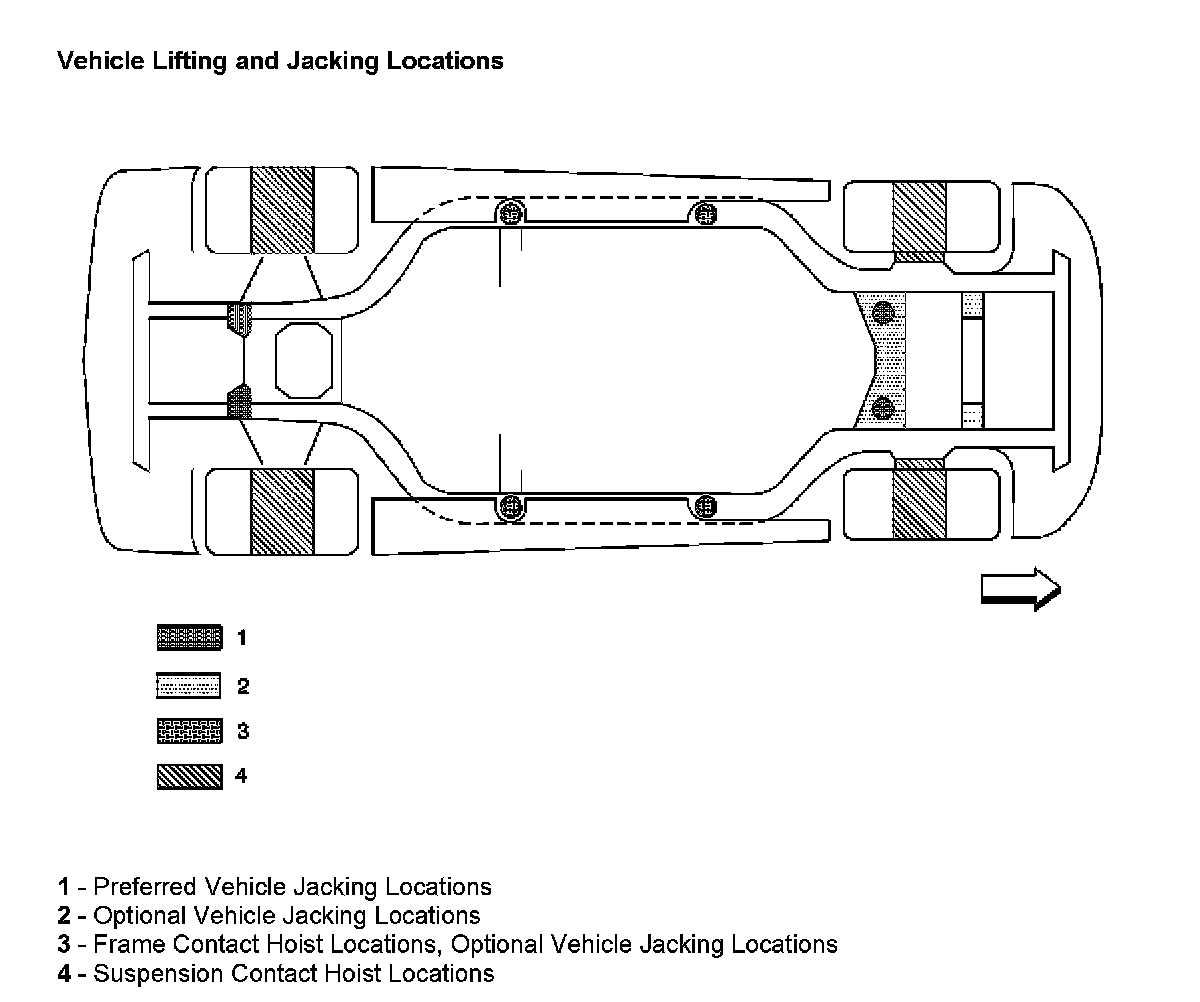 Vehicle Lifting and Jacking Locations

1

2

3

4

1 - Preferred Vehicle Jacking Locations
2 - Optional Vehicle Jacking Locations
3 - Frame Contact Hoist Locations, Optional Vehicle Jacking Locations
4 - Suspension Contact Hoist Locations