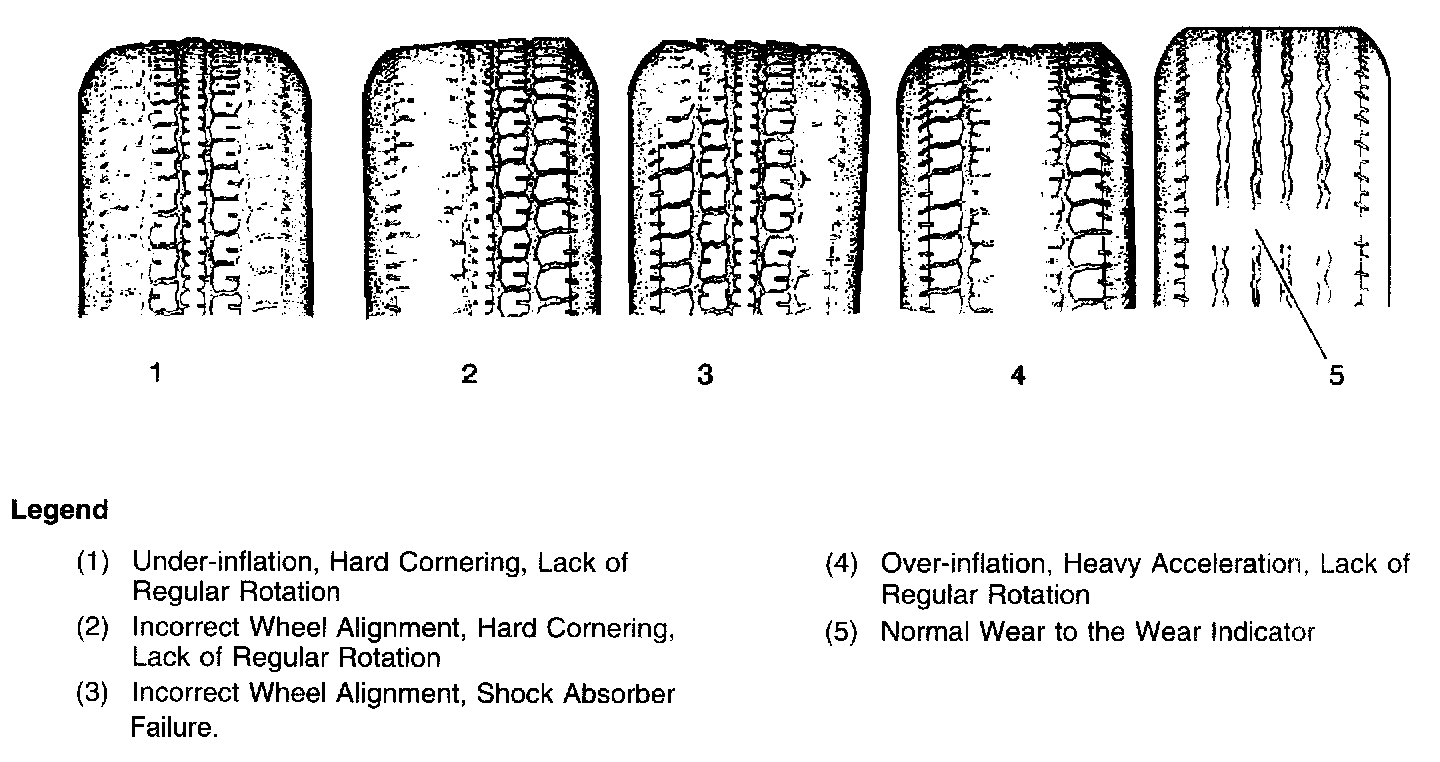 1 2 3 4 5

Legend

(1) Under-inflation, Hard Cornering, Lack of Regular Rotation

(2) Incorrect Wheel Alignment, Hard Cornering, Lack of Regular Rotation

(3) Incorrect Wheel Alignment, Shock Absorber Failure.

(4) Over-inflation, Heavy Acceleration, Lack of Regular Rotation

(5) Normal Wear to the Wear Indicator