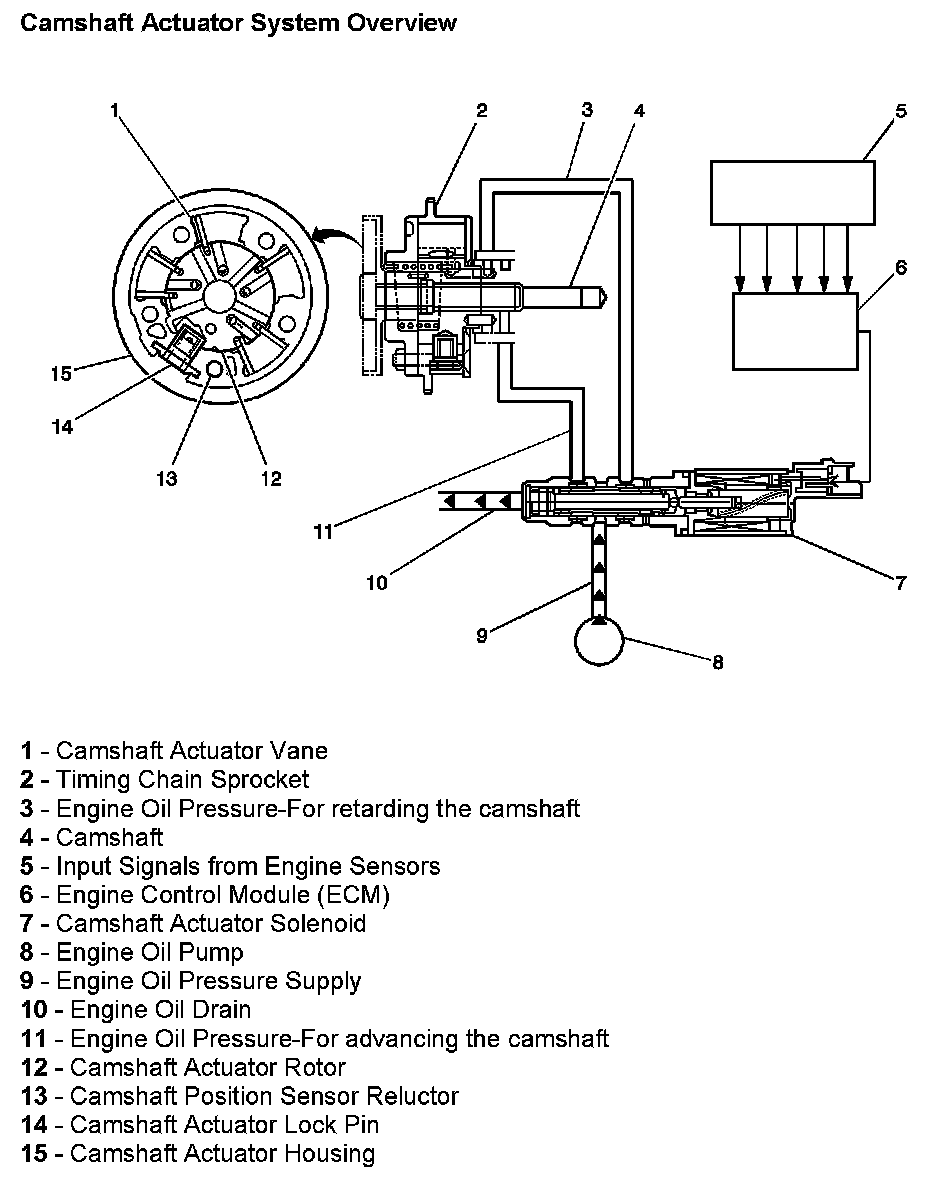 Camshaft Actuator System Overview

1
2
3
4
5
6
15
14
13
12
11
10
9
8
7

1 - Camshaft Actuator Vane
2 - Timing Chain Sprocket
3 - Engine Oil Pressure-For retarding the camshaft
4 - Camshaft
5 - Input Signals from Engine Sensors
6 - Engine Control Module (ECM)
7 - Camshaft Actuator Solenoid
8 - Engine Oil Pump
9 - Engine Oil Pressure Supply
10 - Engine Oil Drain
11 - Engine Oil Pressure-For advancing the camshaft
12 - Camshaft Actuator Rotor
13 - Camshaft Position Sensor Reluctor
14 - Camshaft Actuator Lock Pin
15 - Camshaft Actuator Housing