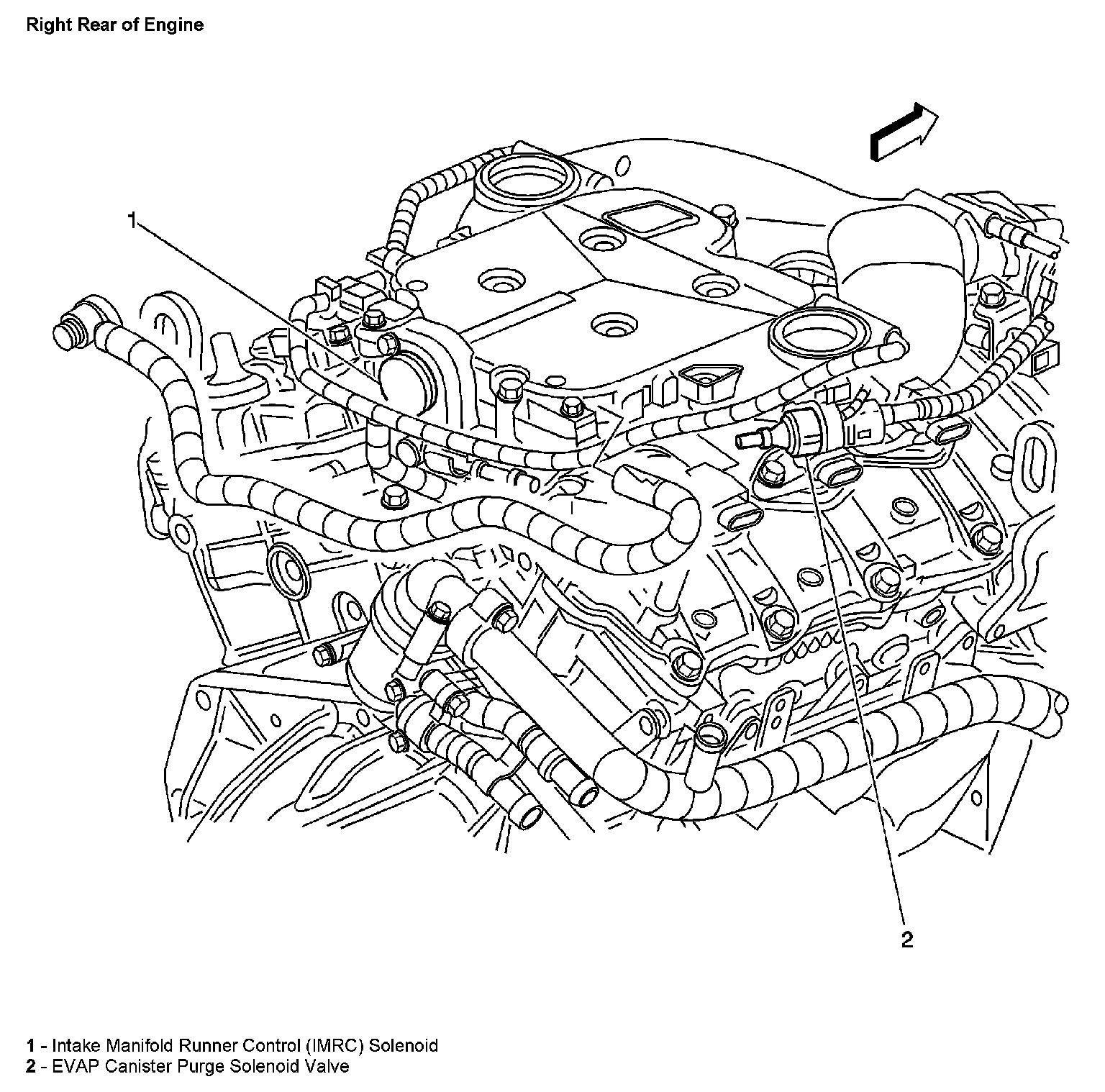 Right Rear of Engine

1

2

1 - Intake Manifold Runner Control (IMRC) Solenoid
2 - EVAP Canister Purge Solenoid Valve