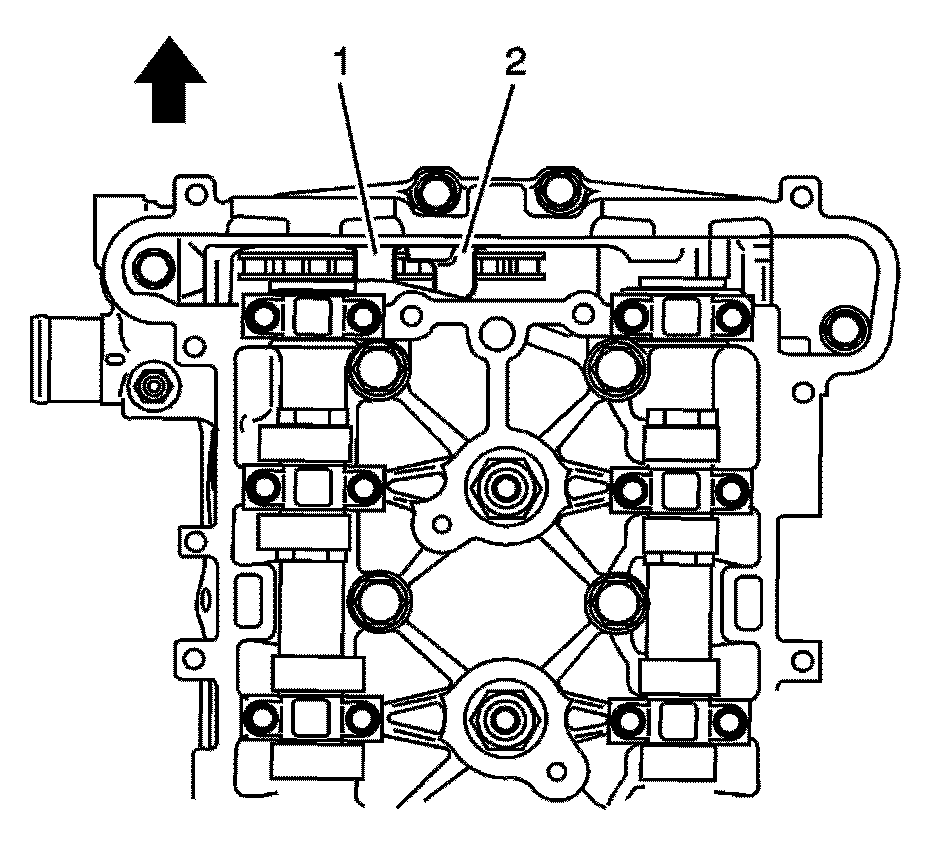 1
2