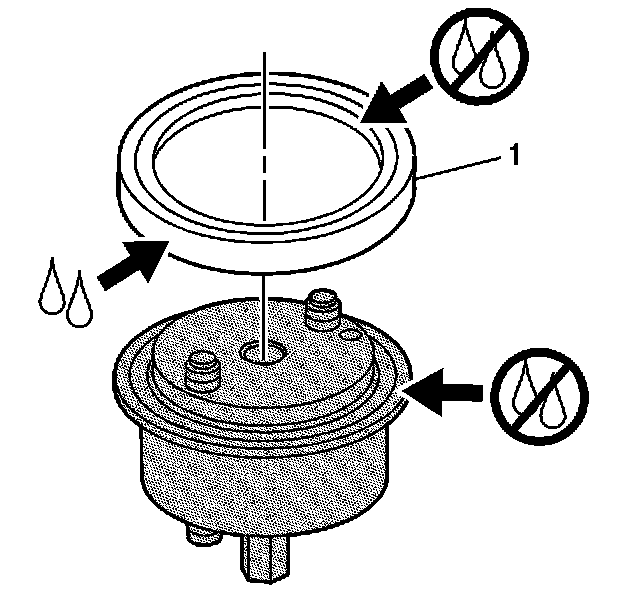 1