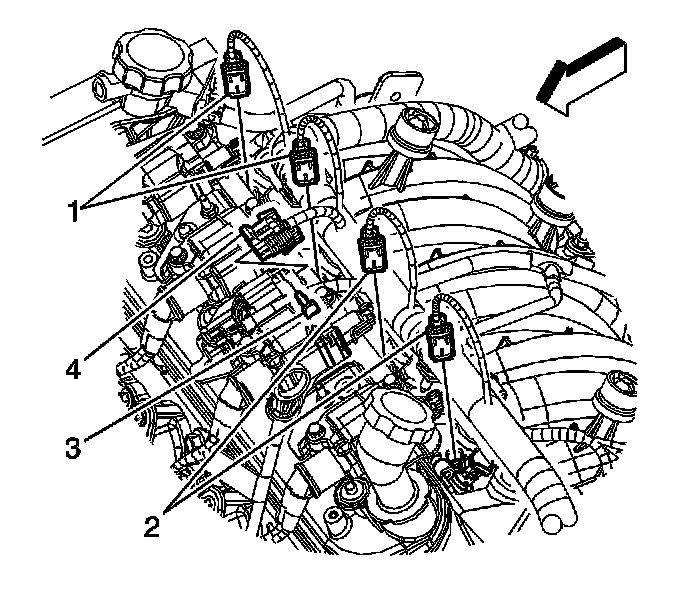 1
4
3
2