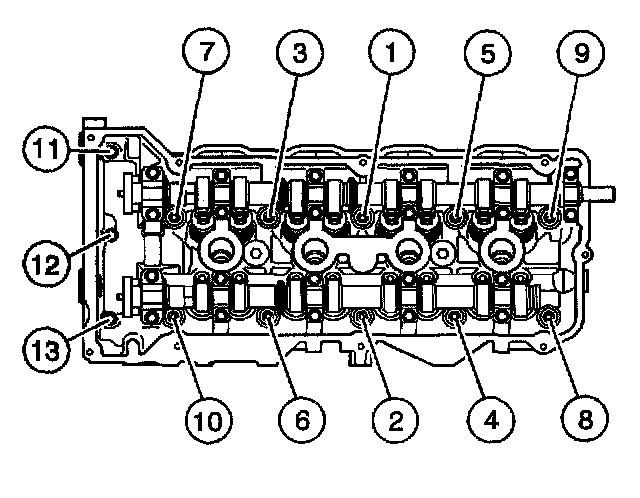 7
3
1
5
9
11
12
13
10
6
2
4
8