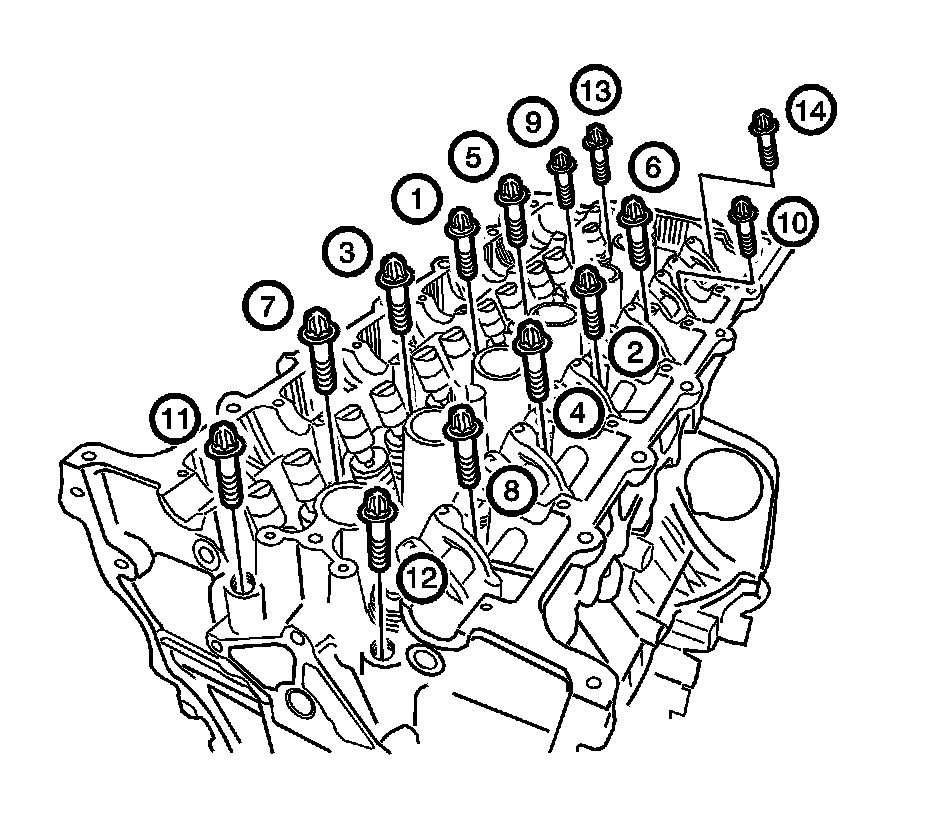 13
14
9
5
6
1
10
3
7
2
4
11
8
12