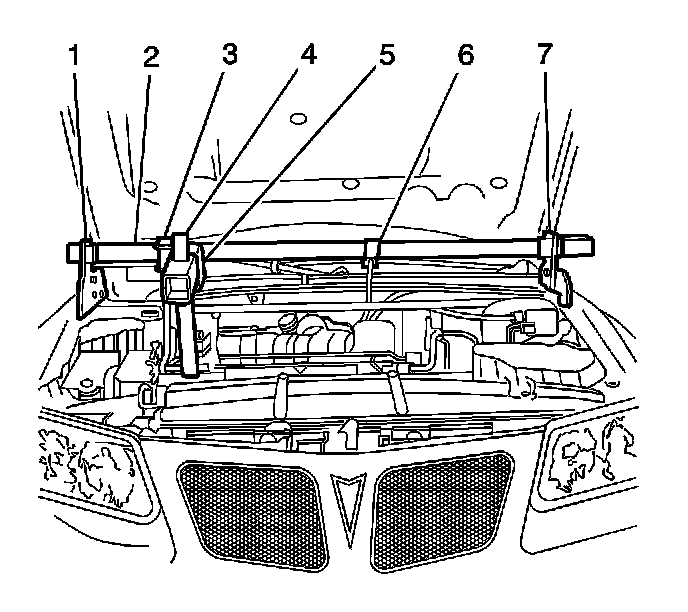 1 2 3 4 5 6 7