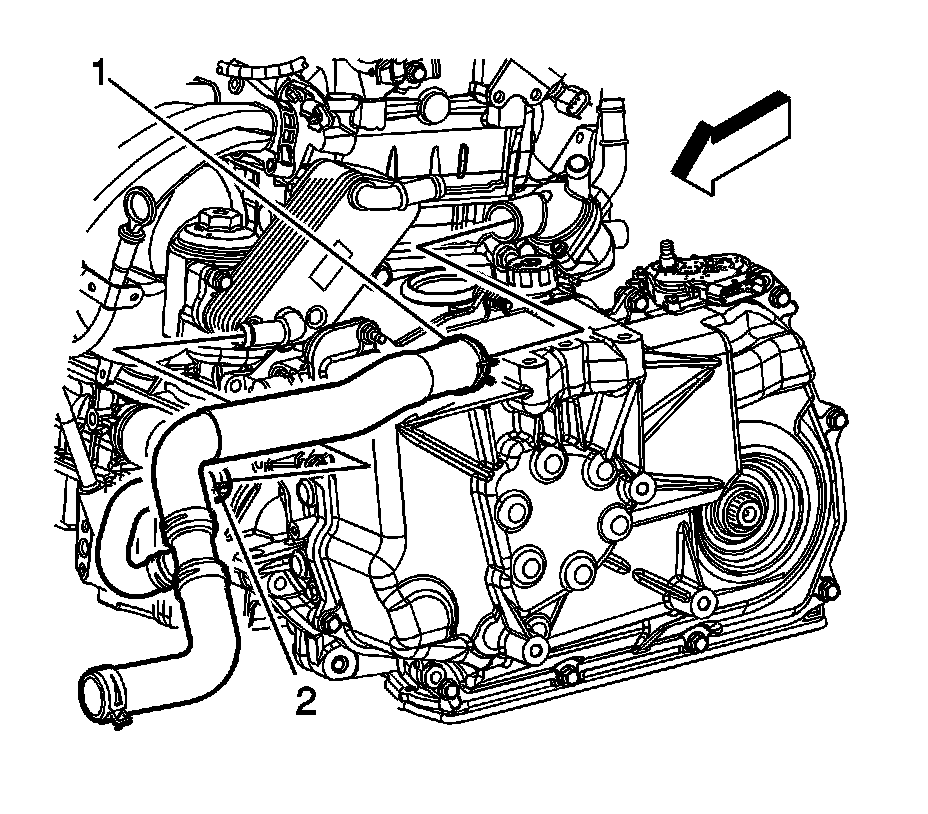 1
2